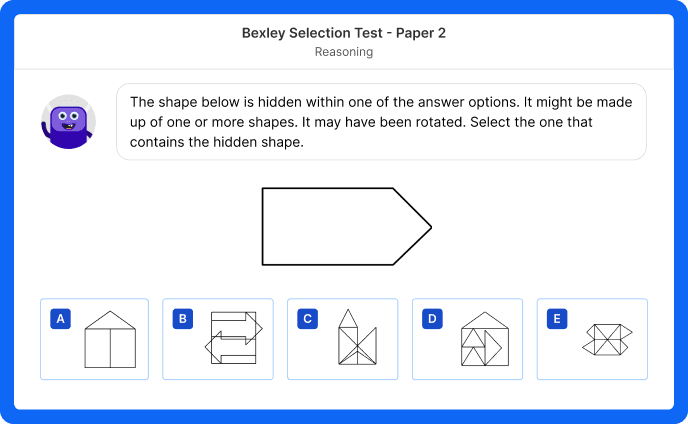 Bexley Selection Test - Paper 2
Reasoning

The shape below is hidden within one of the answer options. It might be made up of one or more shapes. It may have been rotated. Select the one that contains the hidden shape.

A

B

C

D

E