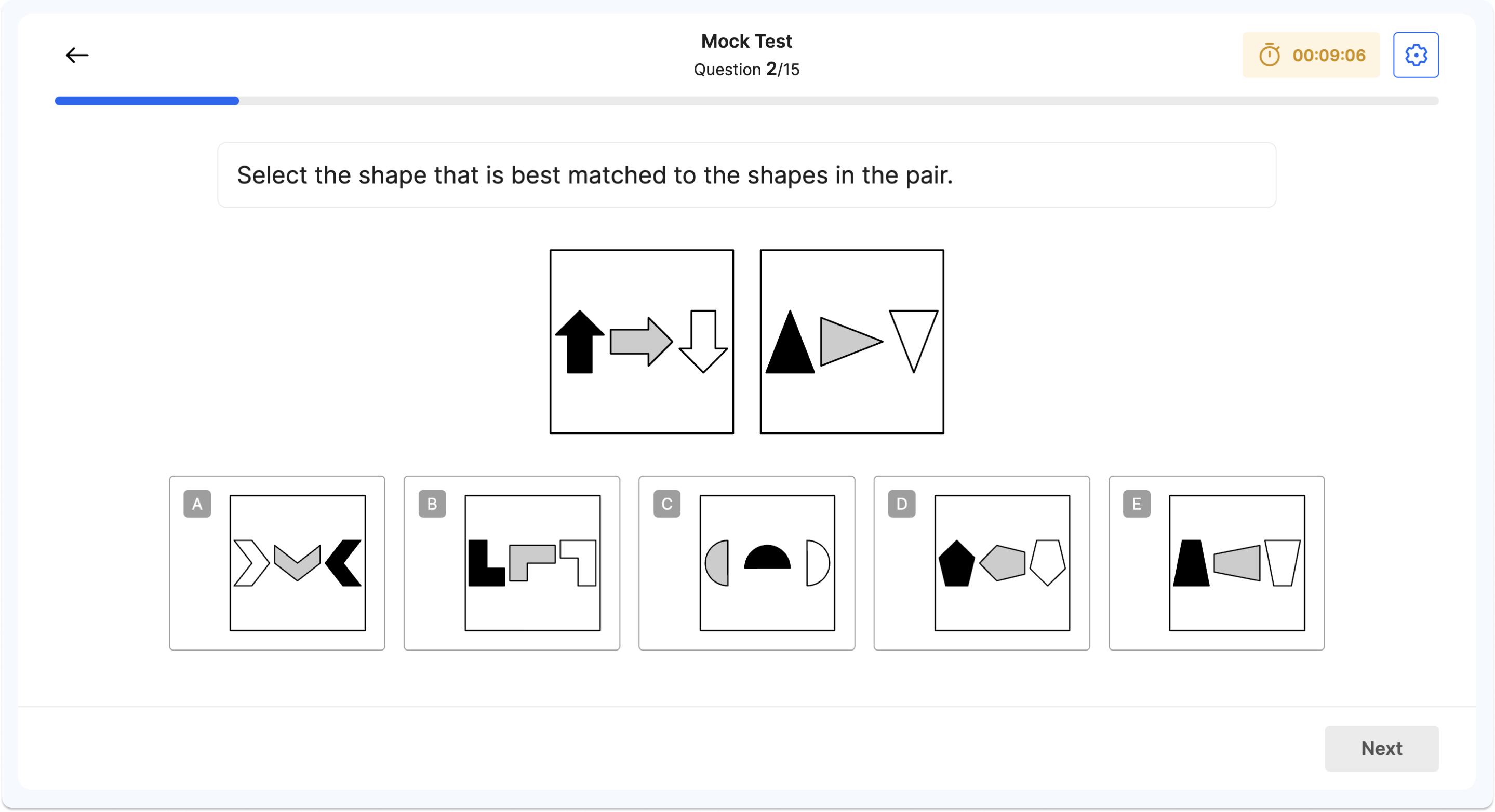 Mock Test
Question 2/15

00:09:06

Select the shape that is best matched to the shapes in the pair.

A

B

C

D

E

Next