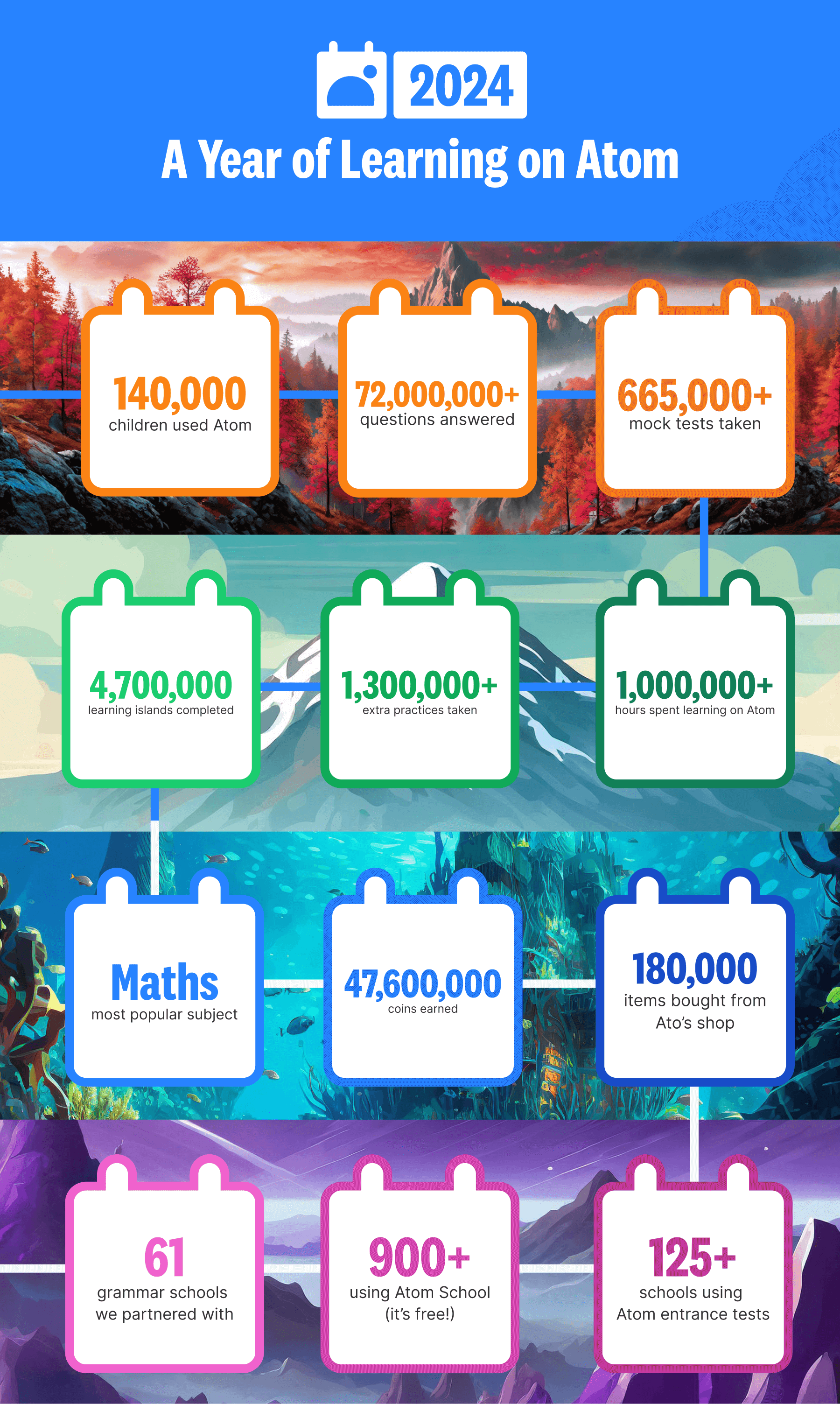 2024

A Year of Learning on Atom

140,000
children used Atom

72,000,000+
questions answered

665,000+
mock tests taken

4,700,000
learning islands completed

1,300,000+
extra practices taken

1,000,000+
hours spent learning on Atom

Maths
most popular subject

47,600,000
coins earned

180,000
items bought from Ato's shop

61
grammar schools we partnered with

900+
using Atom School (it's free!)

125+
schools using Atom entrance tests