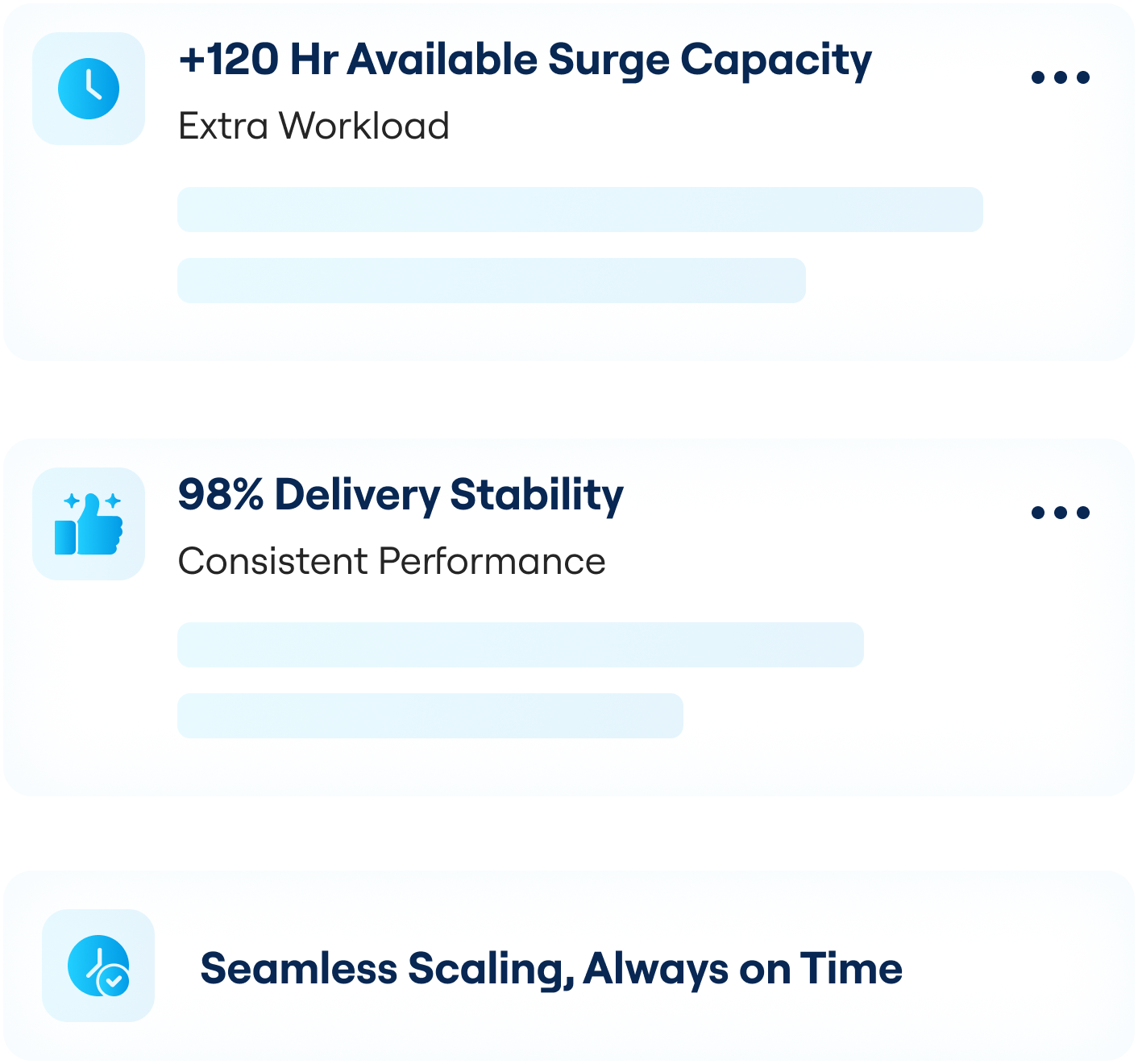 +120 Hr Available Surge Capacity

Extra Workload

98% Delivery Stability

Consistent Performance

Seamless Scaling, Always on Time