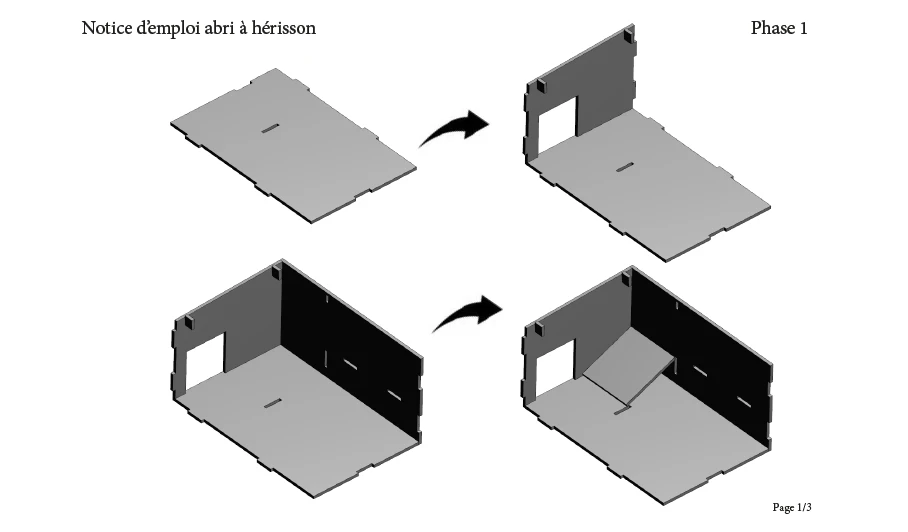 Notice d'emploi abri à hérisson

Phase 1

Page 1/3