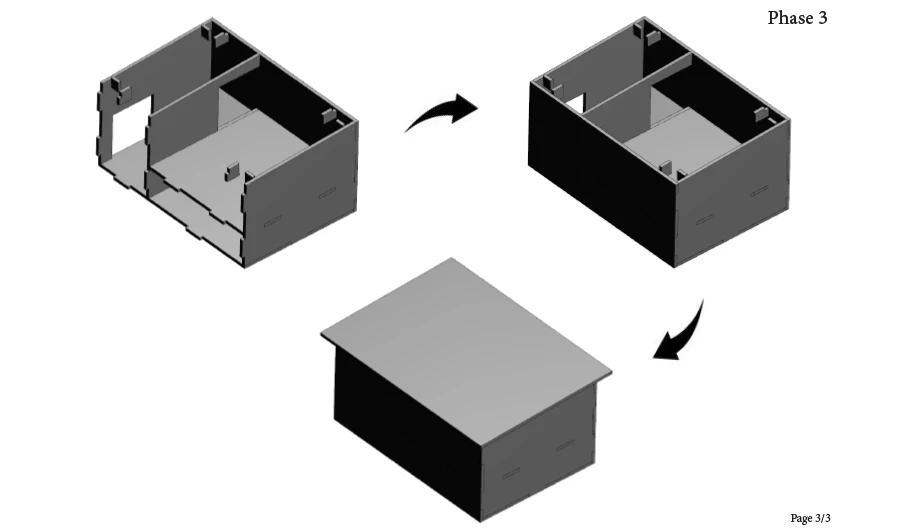 Phase 3

Page 3/3