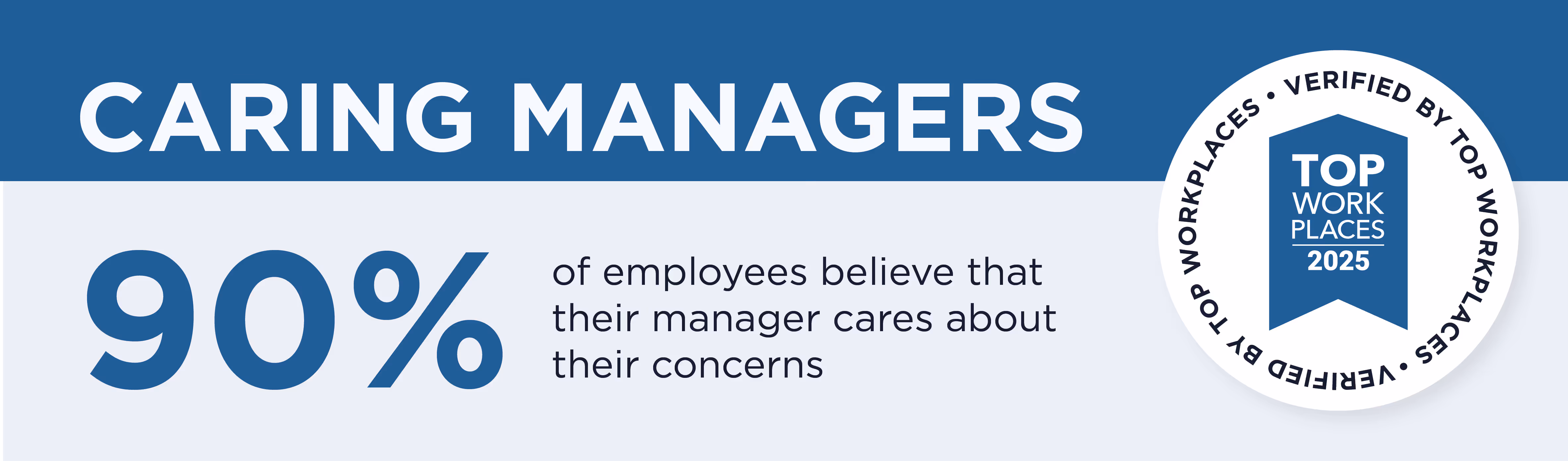 CARING MANAGERS

90%

of employees believe that their manager cares about their concerns

• VERIFIED BY TOP WORKPLACES • VERIFIED BY TOP WORKPLACES

TOP WORK PLACES 2025