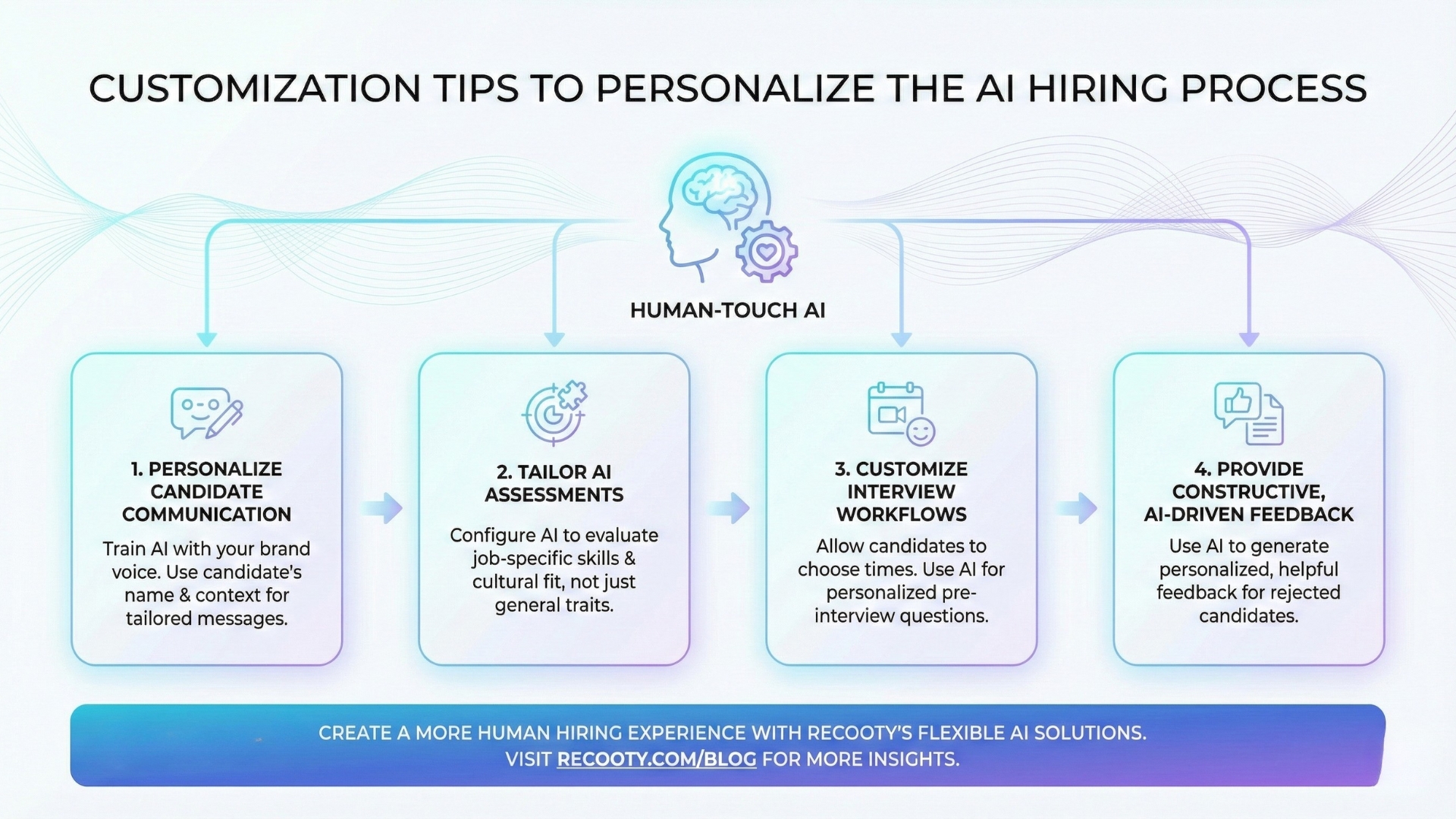 CUSTOMIZATION TIPS TO PERSONALIZE THE AI HIRING PROCESS

HUMAN-TOUCH AI

1. PERSONALIZE CANDIDATE COMMUNICATION

Train AI with your brand voice. Use candidate's name & context for tailored messages.

2. TAILOR AI ASSESSMENTS

Configure AI to evaluate job-specific skills & cultural fit, not just general traits.

3. CUSTOMIZE INTERVIEW WORKFLOWS

Allow candidates to choose times. Use AI for personalized pre-interview questions.

4. PROVIDE CONSTRUCTIVE, AI-DRIVEN FEEDBACK

Use AI to generate personalized, helpful feedback for rejected candidates.

CREATE A MORE HUMAN HIRING EXPERIENCE WITH RECOOTY'S FLEXIBLE AI SOLUTIONS.
VISIT RECOOTY.COM/BLOG FOR MORE INSIGHTS.