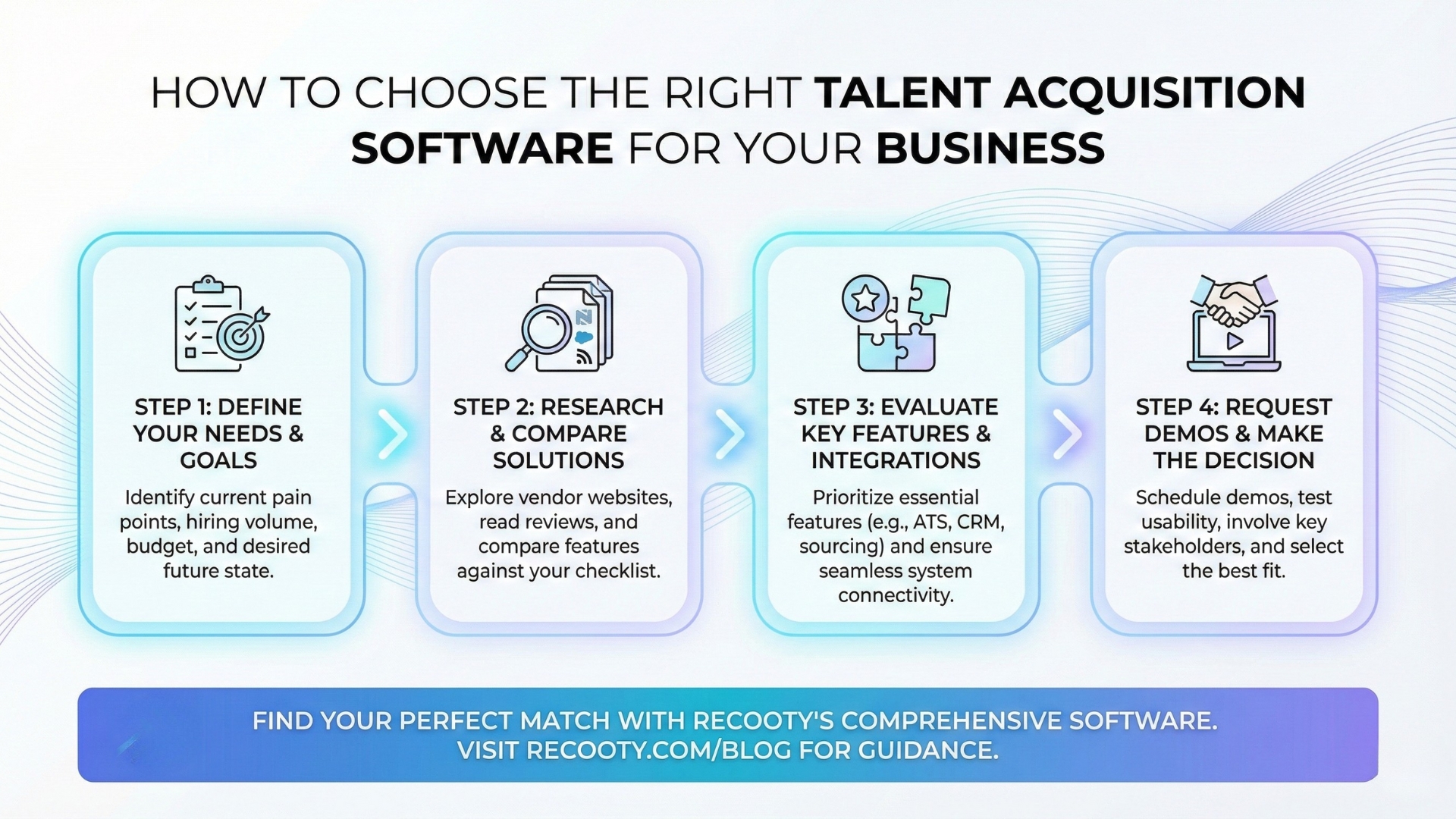 HOW TO CHOOSE THE RIGHT TALENT ACQUISITION SOFTWARE FOR YOUR BUSINESS

STEP 1: DEFINE YOUR NEEDS & GOALS

Identify current pain points, hiring volume, budget, and desired future state.

STEP 2: RESEARCH & COMPARE SOLUTIONS

Explore vendor websites, read reviews, and compare features against your checklist.

STEP 3: EVALUATE KEY FEATURES & INTEGRATIONS

Prioritize essential features (e.g., ATS, CRM, sourcing) and ensure seamless system connectivity.

STEP 4: REQUEST DEMOS & MAKE THE DECISION

Schedule demos, test usability, involve key stakeholders, and select the best fit.

FIND YOUR PERFECT MATCH WITH RECOOTY'S COMPREHENSIVE SOFTWARE. VISIT RECOOTY.COM/BLOG FOR GUIDANCE.