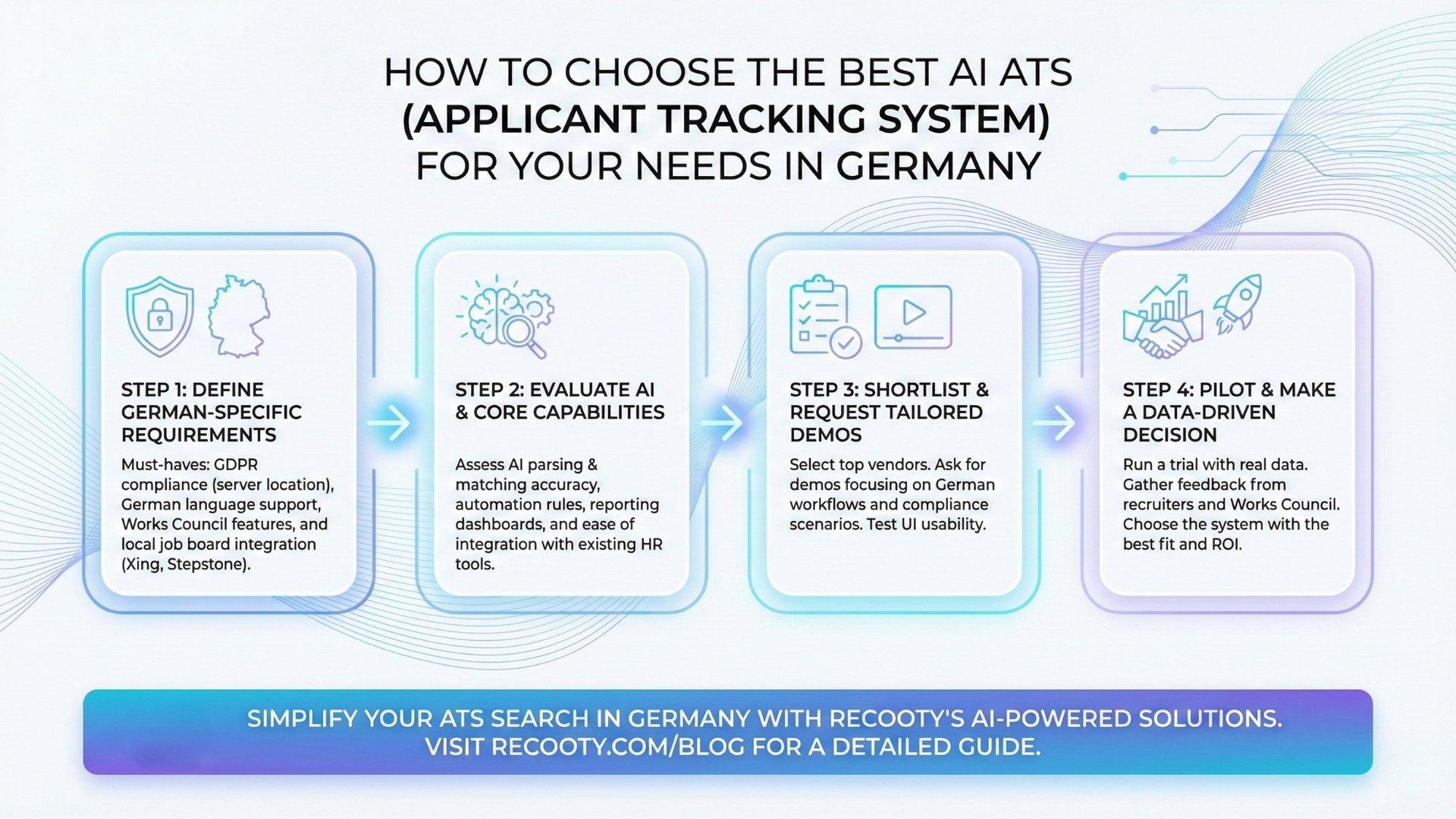 HOW TO CHOOSE THE BEST AI ATS (APPLICANT TRACKING SYSTEM) FOR YOUR NEEDS IN GERMANY

STEP 1: DEFINE GERMAN-SPECIFIC REQUIREMENTS

Must-haves: GDPR compliance (server location), German language support, Works Council features, and local job board integration (Xing, Stepstone).

STEP 2: EVALUATE AI & CORE CAPABILITIES

Assess AI parsing & matching accuracy, automation rules, reporting dashboards, and ease of integration with existing HR tools.

STEP 3: SHORTLIST & REQUEST TAILORED DEMOS

Select top vendors. Ask for demos focusing on German workflows and compliance scenarios. Test UI usability.

STEP 4: PILOT & MAKE A DATA-DRIVEN DECISION

Run a trial with real data. Gather feedback from recruiters and Works Council. Choose the system with the best fit and ROI.

SIMPLIFY YOUR ATS SEARCH IN GERMANY WITH RECOOTY'S AI-POWERED SOLUTIONS. VISIT RECOOTY.COM/BLOG FOR A DETAILED GUIDE.