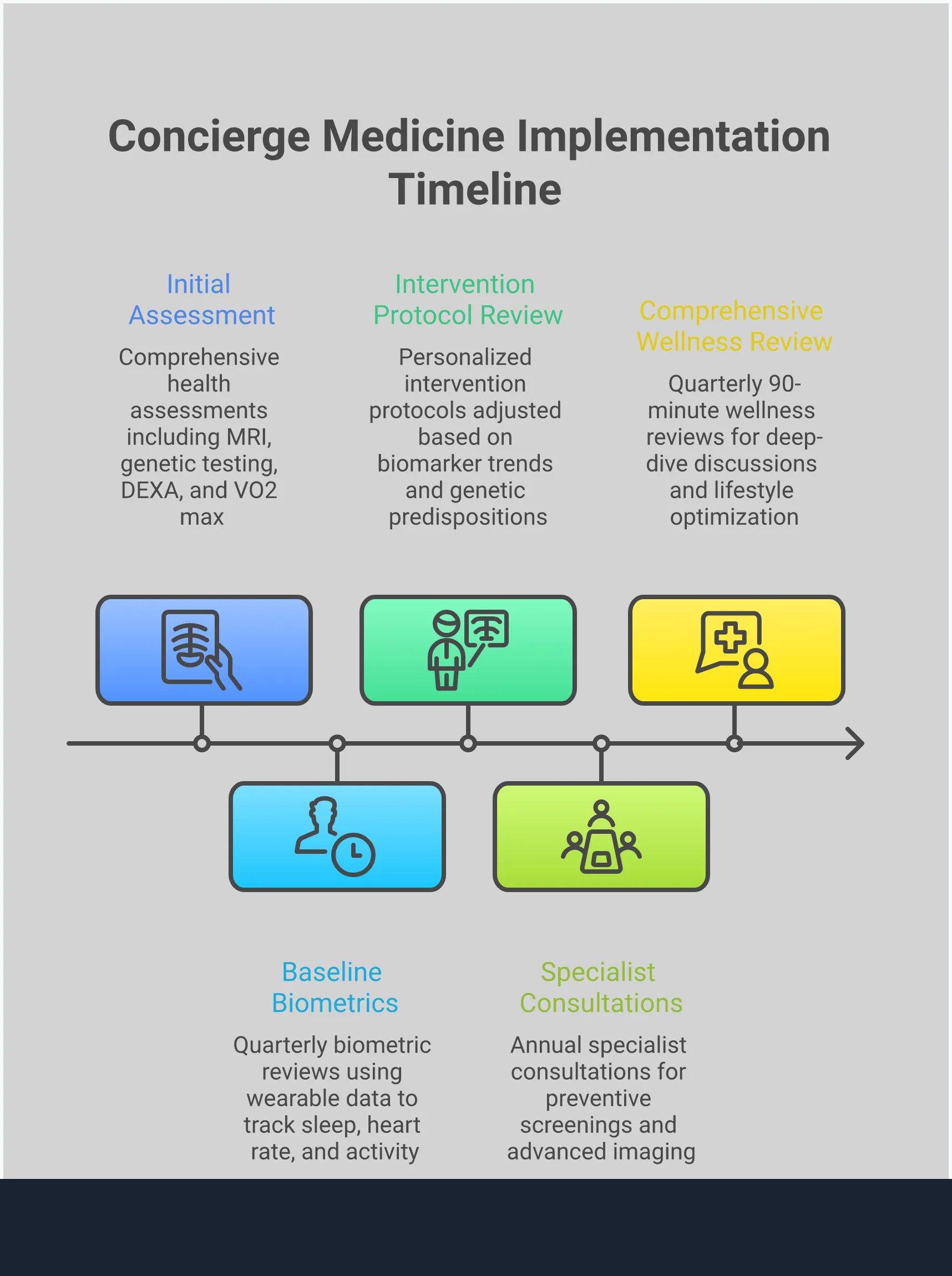 Concierge Medicine Implementation Timeline

Initial Assessment

Comprehensive health assessments including MRI, genetic testing, DEXA, and VO2 max

Intervention Protocol Review

Personalized intervention protocols adjusted based on biomarker trends and genetic predispositions

Comprehensive Wellness Review

Quarterly 90-minute wellness reviews for deep-dive discussions and lifestyle optimization

Baseline Biometrics

Quarterly biometric reviews using wearable data to track sleep, heart rate, and activity

Specialist Consultations

Annual specialist consultations for preventive screenings and advanced imaging