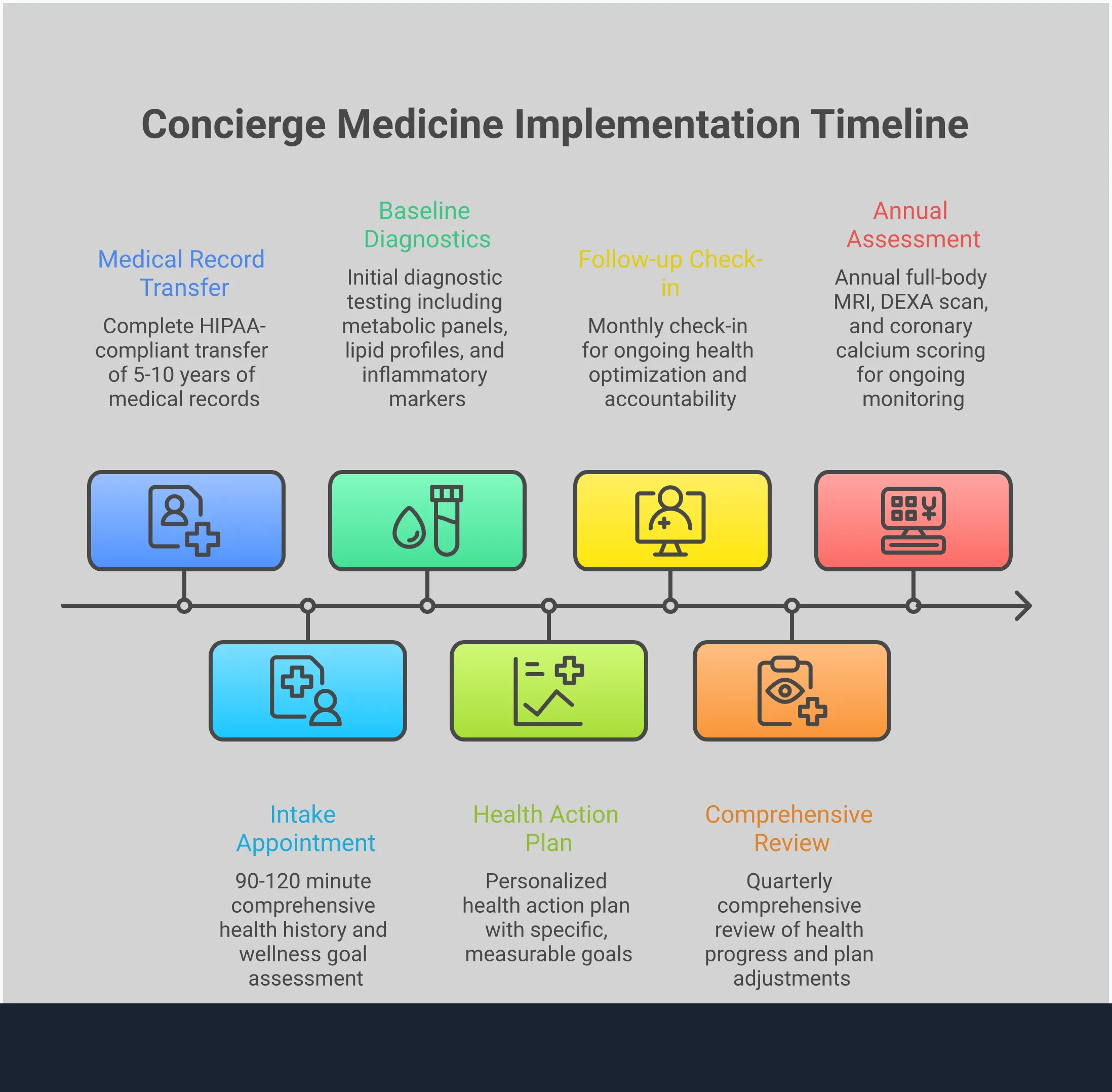 Concierge Medicine Implementation Timeline

Medical Record Transfer

Complete HIPAA-compliant transfer of 5-10 years of medical records

Baseline Diagnostics

Initial diagnostic testing including metabolic panels, lipid profiles, and inflammatory markers

Follow-up Check-in

Monthly check-in for ongoing health optimization and accountability

Annual Assessment

Annual full-body MRI, DEXA scan, and coronary calcium scoring for ongoing monitoring

Intake Appointment

90-120 minute comprehensive health history and wellness goal assessment

Health Action Plan

Personalized health action plan with specific, measurable goals

Comprehensive Review

Quarterly comprehensive review of health progress and plan adjustments