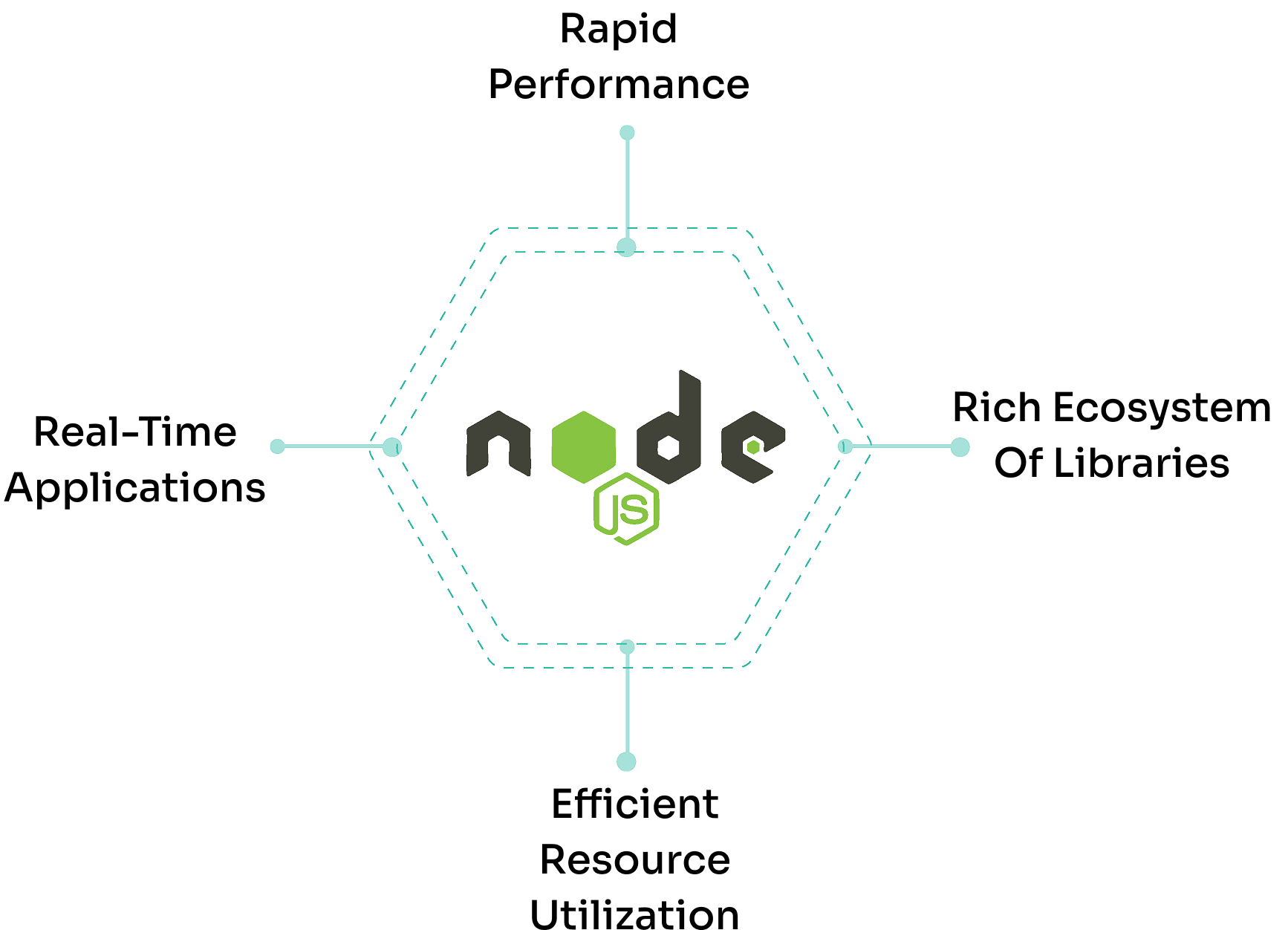 Rapid Performance

Real-Time Applications

node
JS

Rich Ecosystem Of Libraries

Efficient Resource Utilization