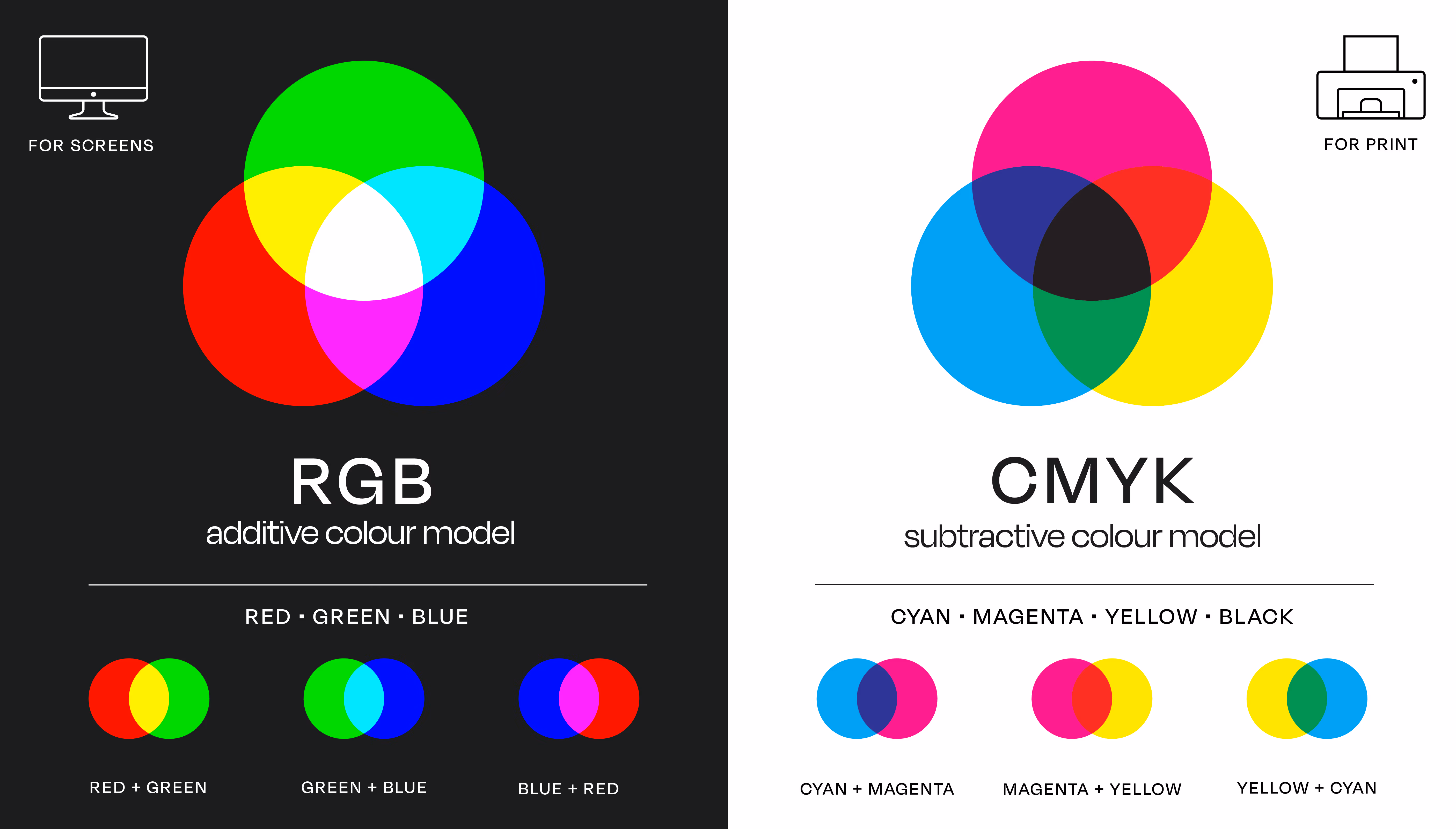 FOR SCREENS

RGB
additive colour model

RED · GREEN · BLUE

RED + GREEN

GREEN + BLUE

BLUE + RED

FOR PRINT

CMYK
subtractive colour model

CYAN · MAGENTA · YELLOW · BLACK

CYAN + MAGENTA

MAGENTA + YELLOW

YELLOW + CYAN