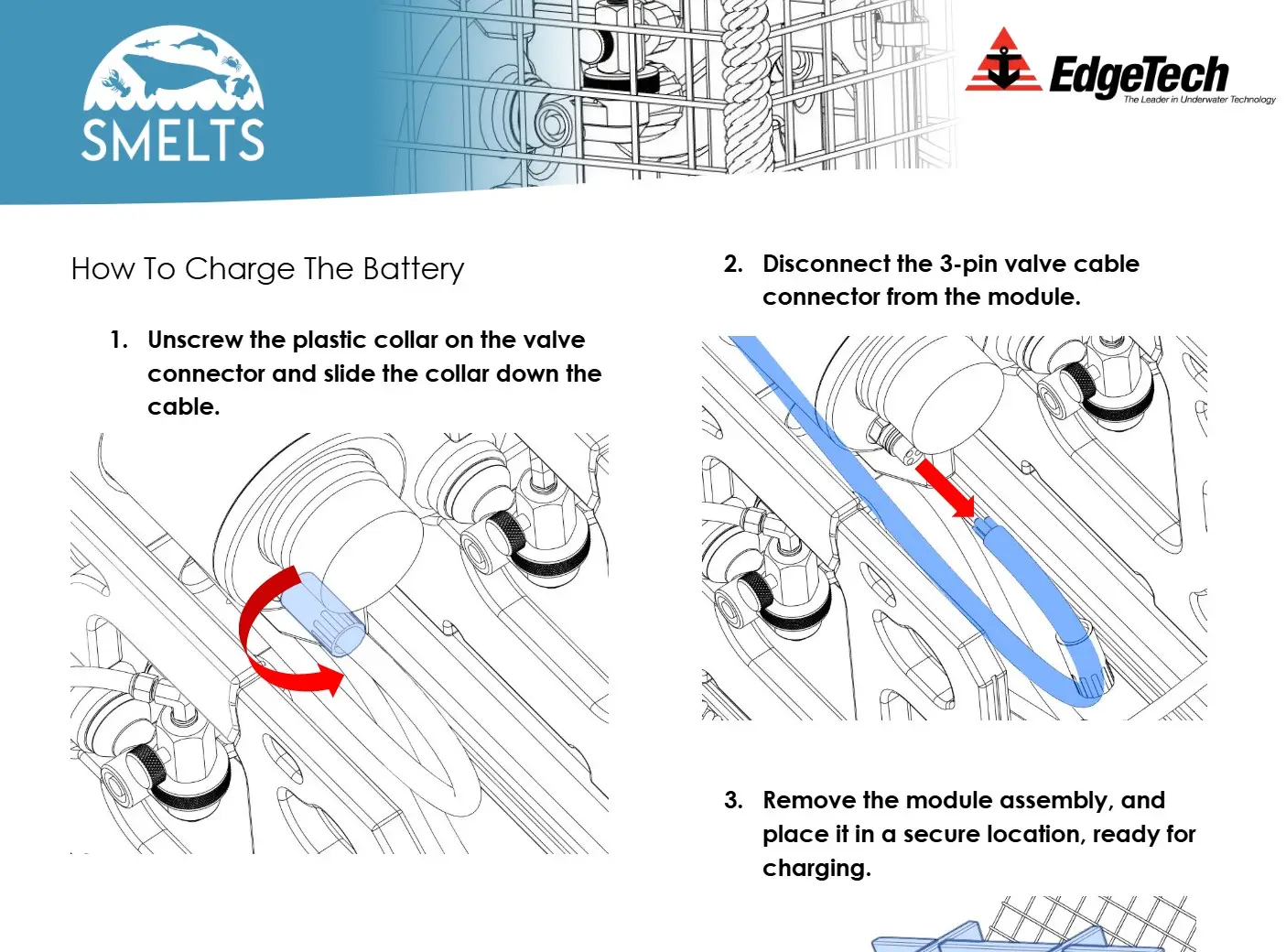 SMELTS

EdgeTech
The Leader in Underwater Technology

How To Charge The Battery

1. Unscrew the plastic collar on the valve connector and slide the collar down the cable.

2. Disconnect the 3-pin valve cable connector from the module.

3. Remove the module assembly, and place it in a secure location, ready for charging.