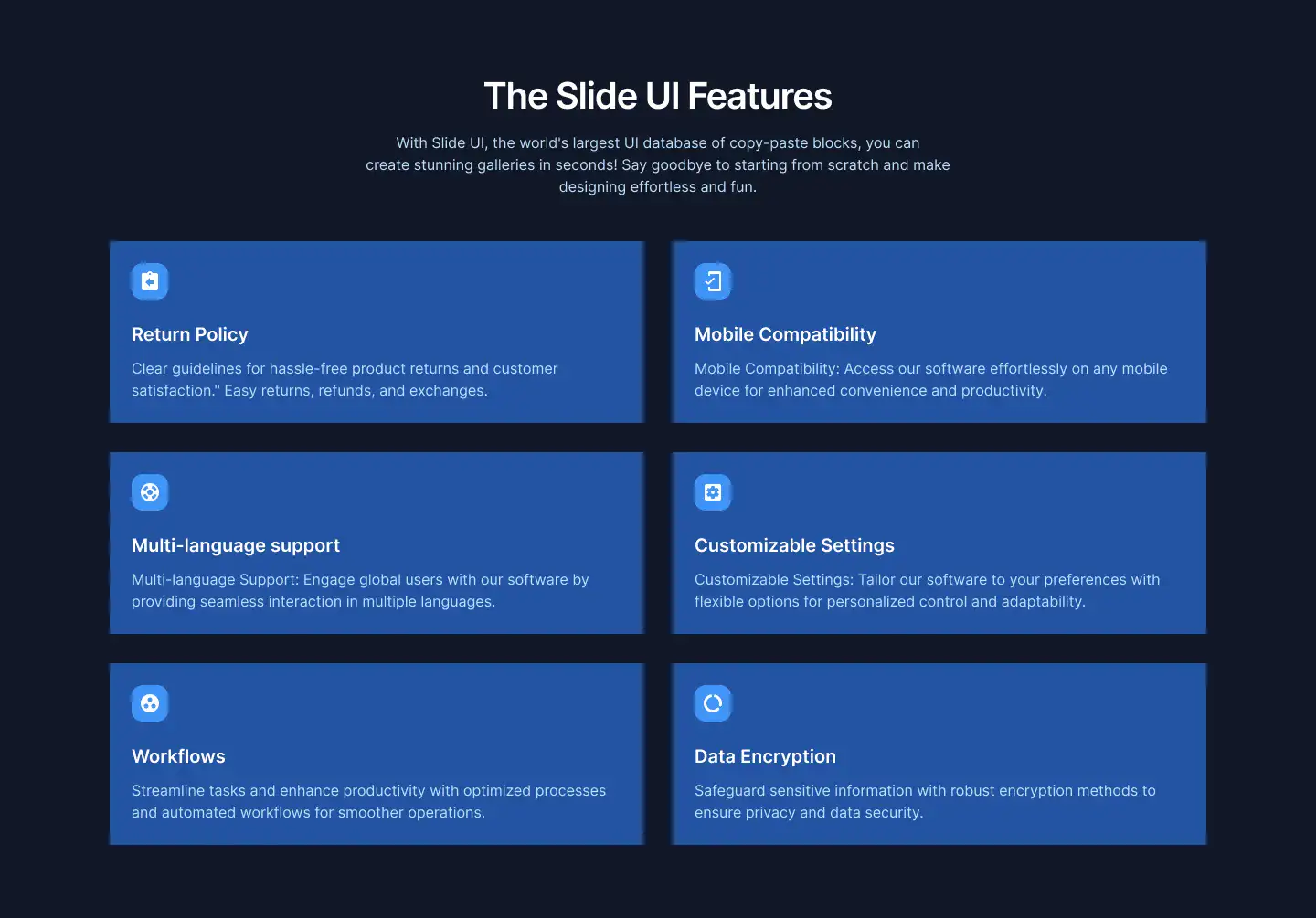 The Slide UI Features

With Slide UI, the world's largest UI database of copy-paste blocks, you can create stunning galleries in seconds! Say goodbye to starting from scratch and make designing effortless and fun.

Return Policy

Clear guidelines for hassle-free product returns and customer satisfaction." Easy returns, refunds, and exchanges.

Mobile Compatibility

Mobile Compatibility: Access our software effortlessly on any mobile device for enhanced convenience and productivity.

Multi-language support

Multi-language Support: Engage global users with our software by providing seamless interaction in multiple languages.

Customizable Settings

Customizable Settings: Tailor our software to your preferences with flexible options for personalized control and adaptability.

Workflows

Streamline tasks and enhance productivity with optimized processes and automated workflows for smoother operations.

Data Encryption

Safeguard sensitive information with robust encryption methods to ensure privacy and data security.