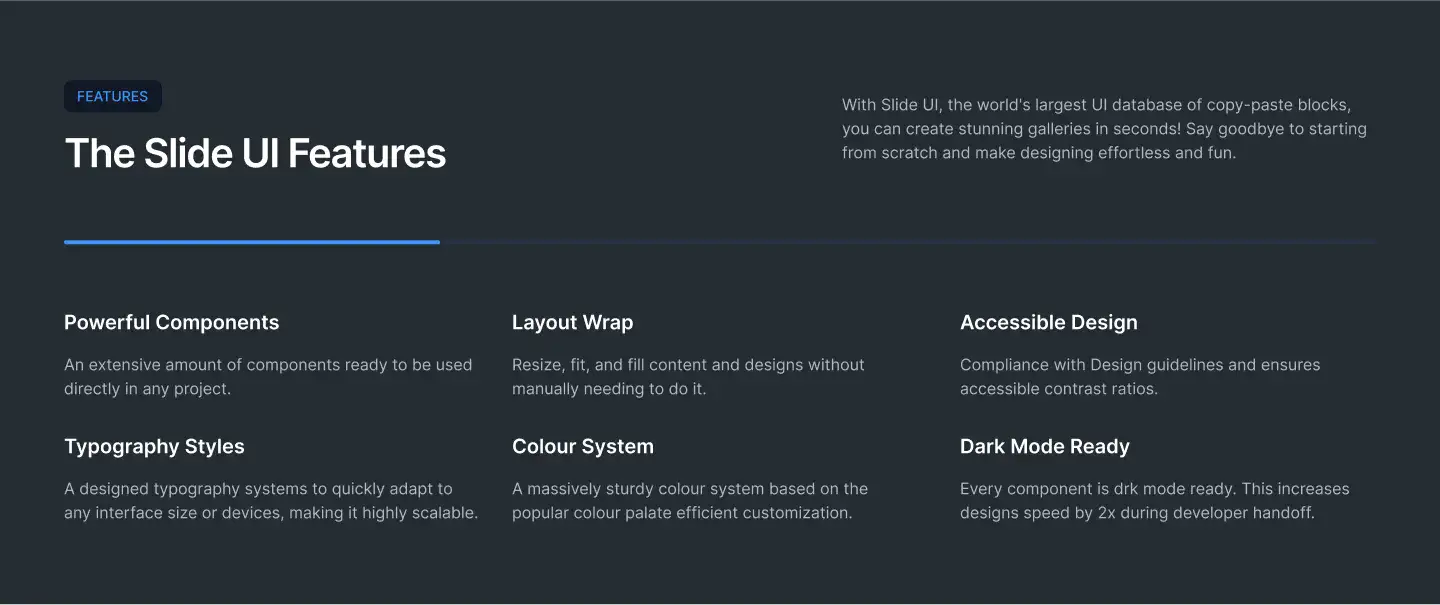 FEATURES

The Slide UI Features

With Slide UI, the world's largest UI database of copy-paste blocks, you can create stunning galleries in seconds! Say goodbye to starting from scratch and make designing effortless and fun.

Powerful Components

An extensive amount of components ready to be used directly in any project.

Typography Styles

A designed typography systems to quickly adapt to any interface size or devices, making it highly scalable.

Layout Wrap

Resize, fit, and fill content and designs without manually needing to do it.

Colour System

A massively sturdy colour system based on the popular colour palate efficient customization.

Accessible Design

Compliance with Design guidelines and ensures accessible contrast ratios.

Dark Mode Ready

Every component is drk mode ready. This increases designs speed by 2x during developer handoff.