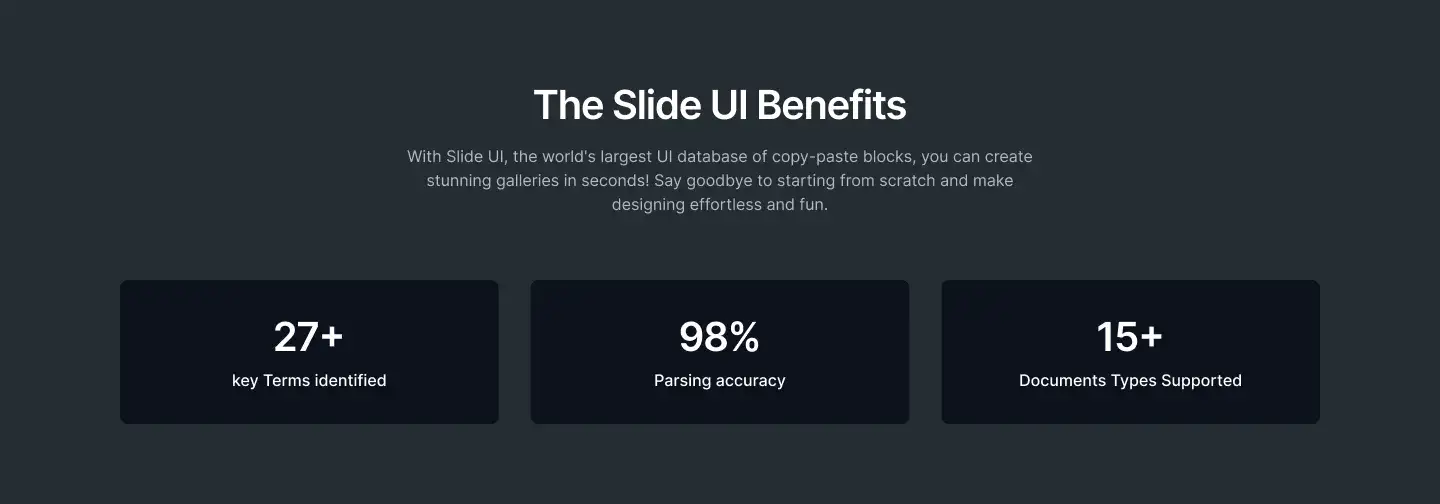 The Slide UI Benefits

With Slide UI, the world's largest UI database of copy-paste blocks, you can create stunning galleries in seconds! Say goodbye to starting from scratch and make designing effortless and fun.

27+
key Terms identified

98%
Parsing accuracy

15+
Documents Types Supported