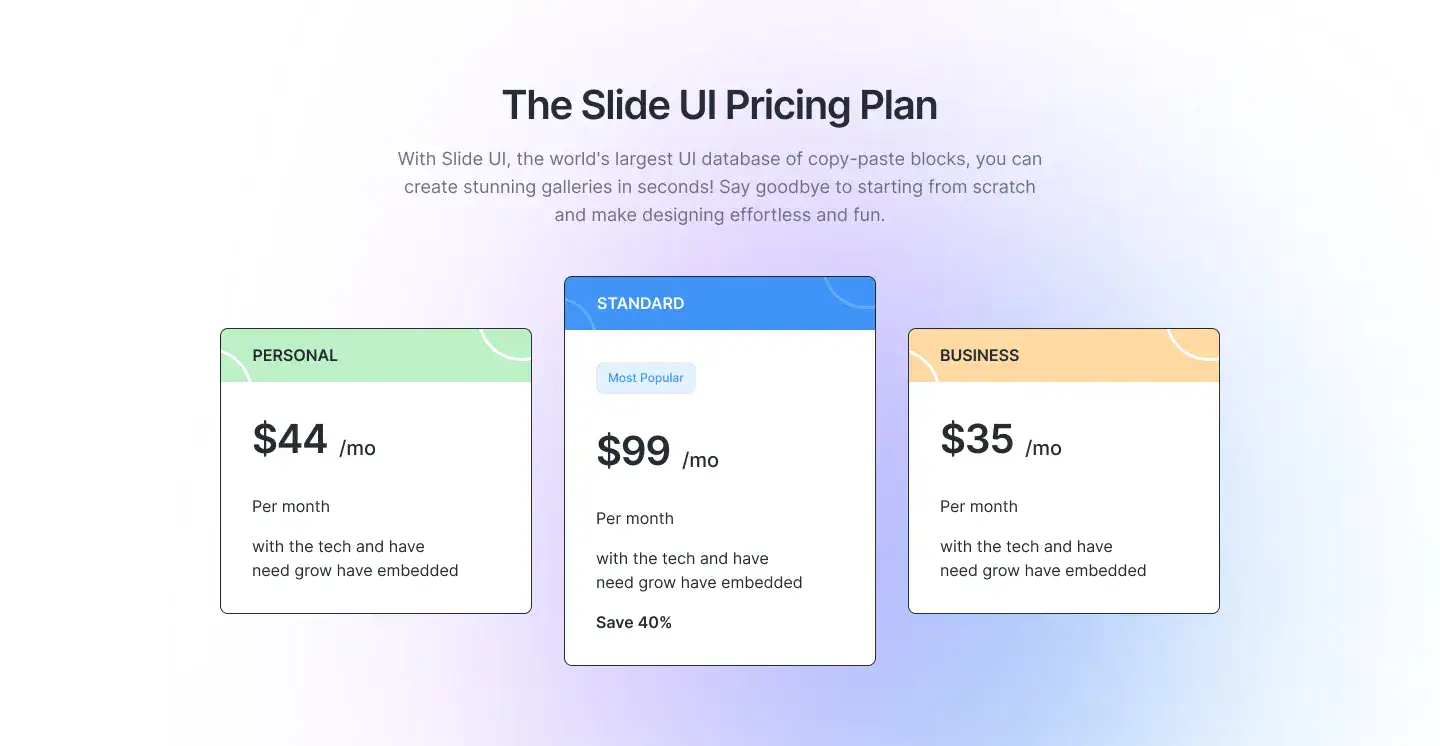 The Slide UI Pricing Plan

With Slide UI, the world's largest UI database of copy-paste blocks, you can create stunning galleries in seconds! Say goodbye to starting from scratch and make designing effortless and fun.

PERSONAL

$44 /mo

Per month

with the tech and have need grow have embedded

STANDARD

Most Popular

$99 /mo

Per month

with the tech and have need grow have embedded

Save 40%

BUSINESS

$35 /mo

Per month

with the tech and have need grow have embedded