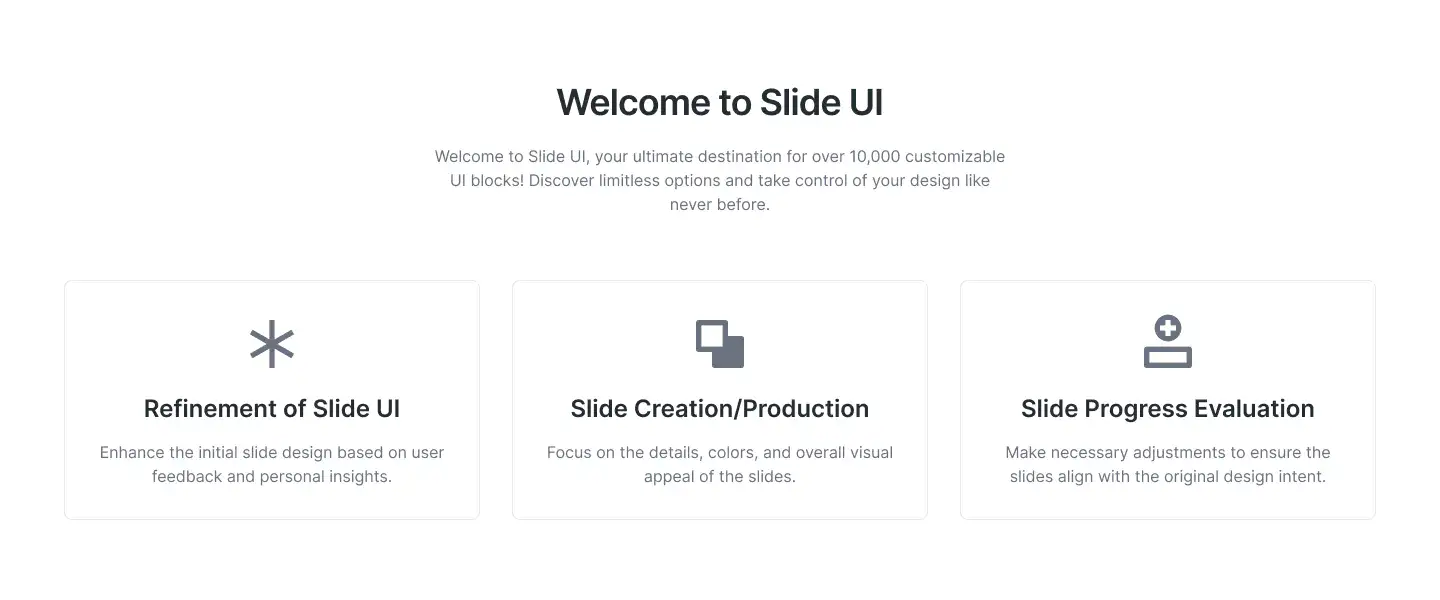 Welcome to Slide UI

Welcome to Slide UI, your ultimate destination for over 10,000 customizable UI blocks! Discover limitless options and take control of your design like never before.

Refinement of Slide UI

Enhance the initial slide design based on user feedback and personal insights.

Slide Creation/Production

Focus on the details, colors, and overall visual appeal of the slides.

Slide Progress Evaluation

Make necessary adjustments to ensure the slides align with the original design intent.