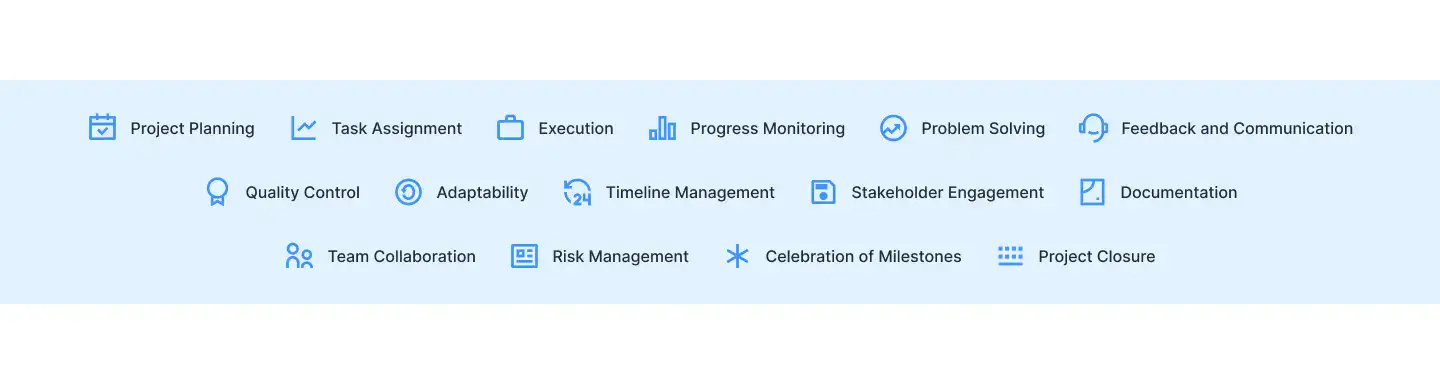 Project Planning
Task Assignment
Execution
Progress Monitoring
Problem Solving
Feedback and Communication

Quality Control
Adaptability
Timeline Management
Stakeholder Engagement
Documentation

Team Collaboration
Risk Management
Celebration of Milestones
Project Closure