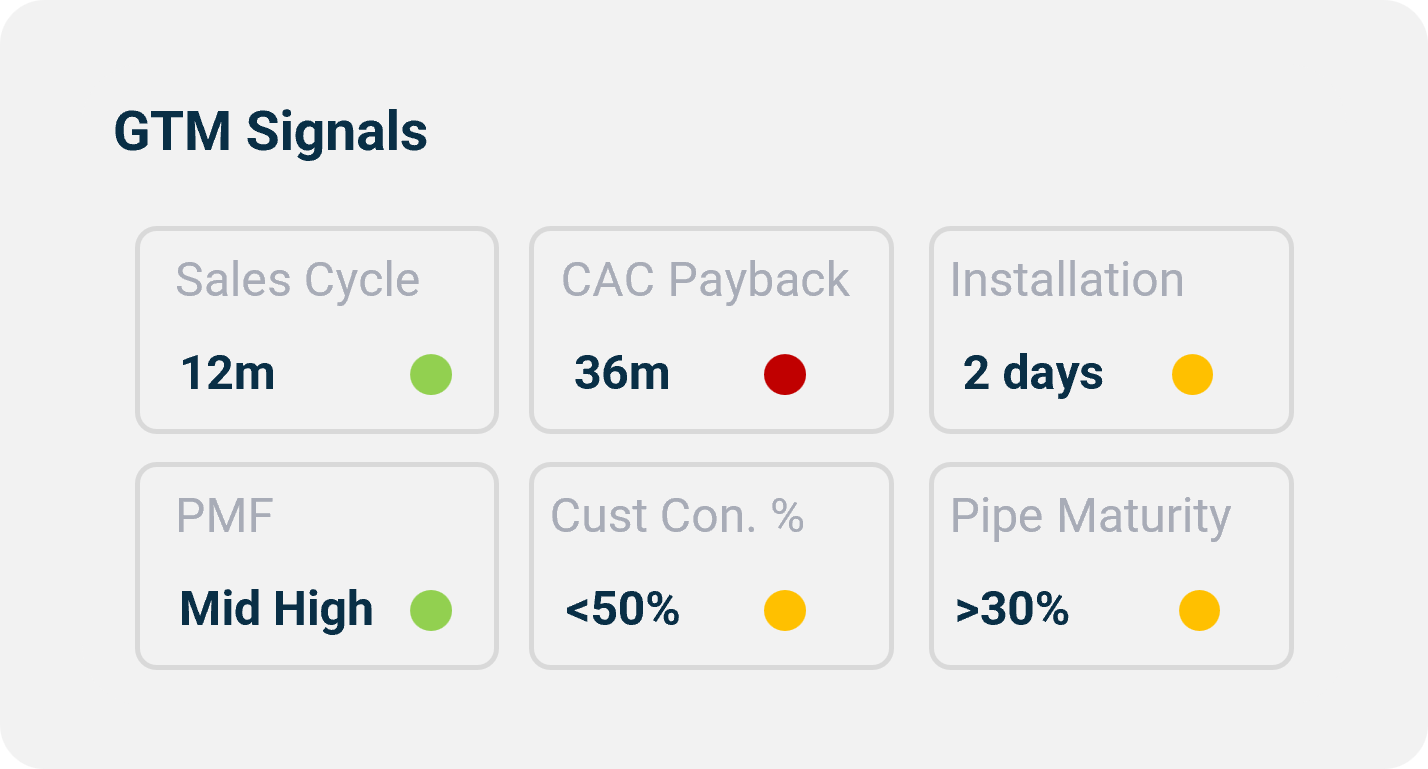 GTM Signals

Sales Cycle
12m

CAC Payback
36m

Installation
2 days

PMF
Mid High

Cust Con. %
<50%

Pipe Maturity
>30%