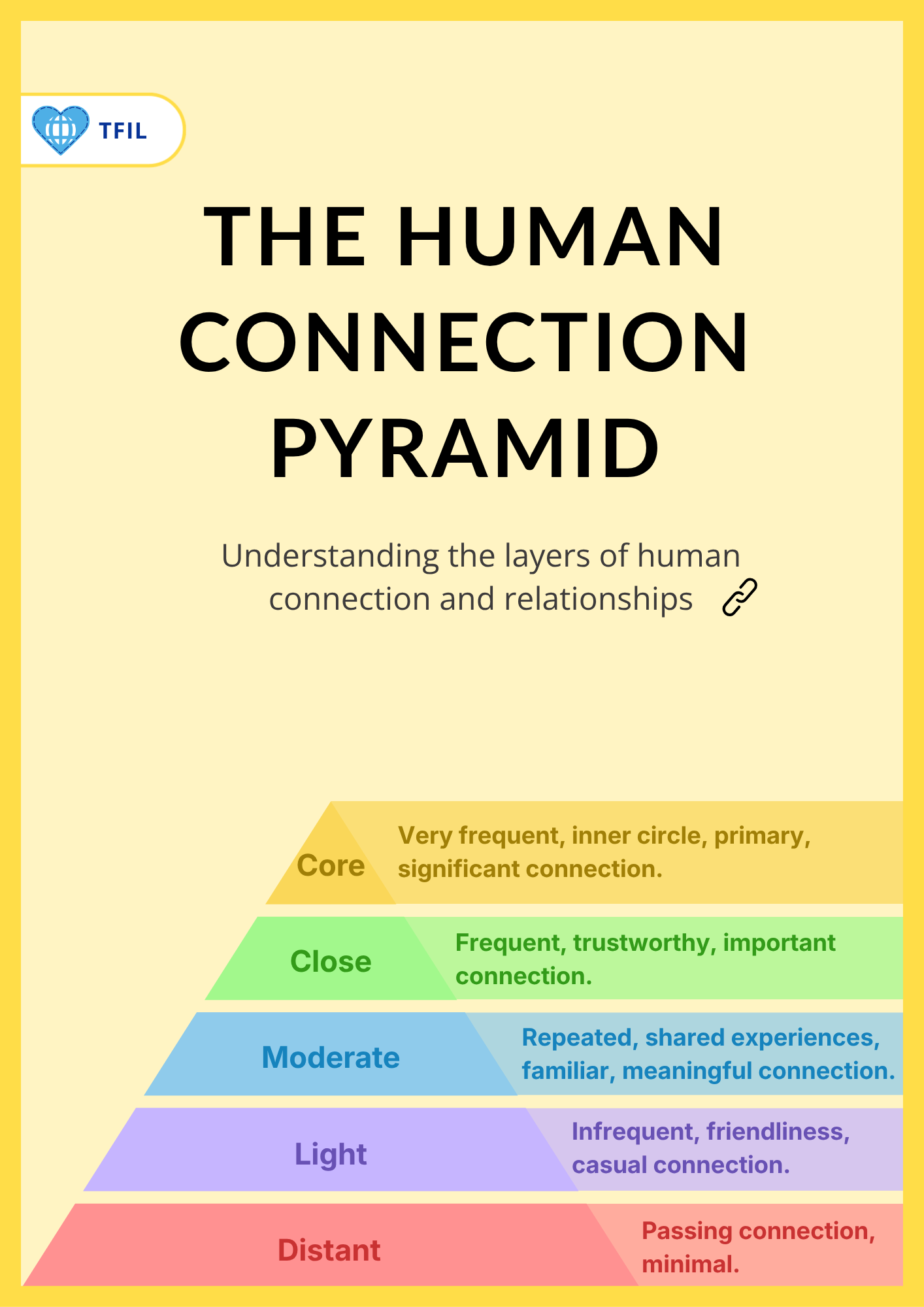 TFIL

THE HUMAN CONNECTION PYRAMID

Understanding the layers of human connection and relationships

Core
Very frequent, inner circle, primary, significant connection.

Close
Frequent, trustworthy, important connection.

Moderate
Repeated, shared experiences, familiar, meaningful connection.

Light
Infrequent, friendliness, casual connection.

Distant
Passing connection, minimal.