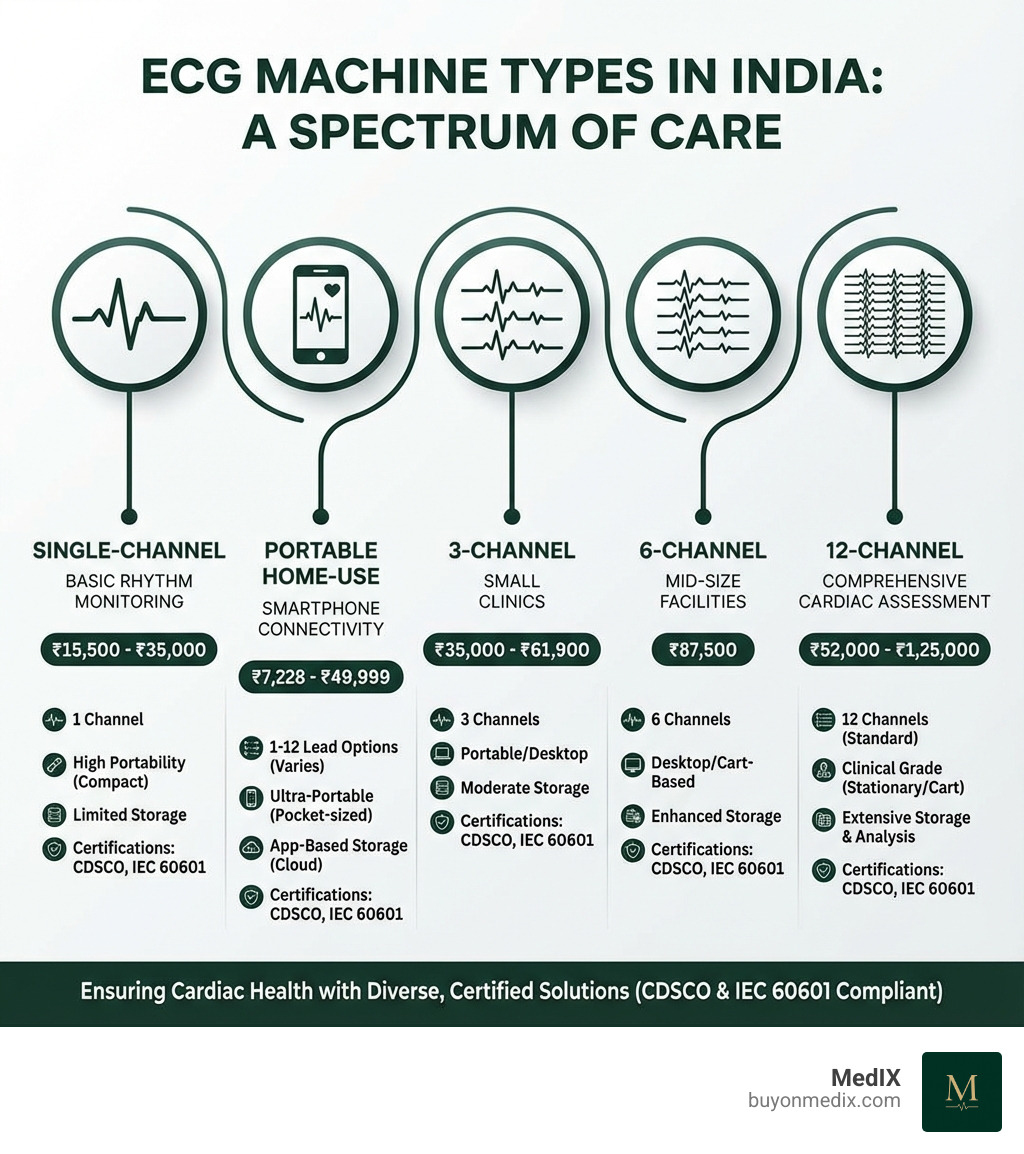 ECG MACHINE TYPES IN INDIA: A SPECTRUM OF CARE

SINGLE-CHANNEL
BASIC RHYTHM MONITORING
₹15,500 - ₹35,000
1 Channel
High Portability (Compact)
Limited Storage
Certifications: CDSCO, IEC 60601

PORTABLE HOME-USE
SMARTPHONE CONNECTIVITY
₹7,228 - ₹49,999
1-12 Lead Options (Varies)
Ultra-Portable (Pocket-sized)
App-Based Storage (Cloud)
Certifications: CDSCO, IEC 60601

3-CHANNEL
SMALL CLINICS
₹35,000 - ₹61,900
3 Channels
Portable/Desktop
Moderate Storage
Certifications: CDSCO, IEC 60601

6-CHANNEL
MID-SIZE FACILITIES
₹87,500
6 Channels
Desktop/Cart-Based
Enhanced Storage
Certifications: CDSCO, IEC 60601

12-CHANNEL
COMPREHENSIVE CARDIAC ASSESSMENT
₹52,000 - ₹1,25,000
12 Channels (Standard)
Clinical Grade (Stationary/Cart)
Extensive Storage & Analysis
Certifications: CDSCO, IEC 60601

Ensuring Cardiac Health with Diverse, Certified Solutions (CDSCO & IEC 60601 Compliant)

MedIX
buyonmedix.com
M