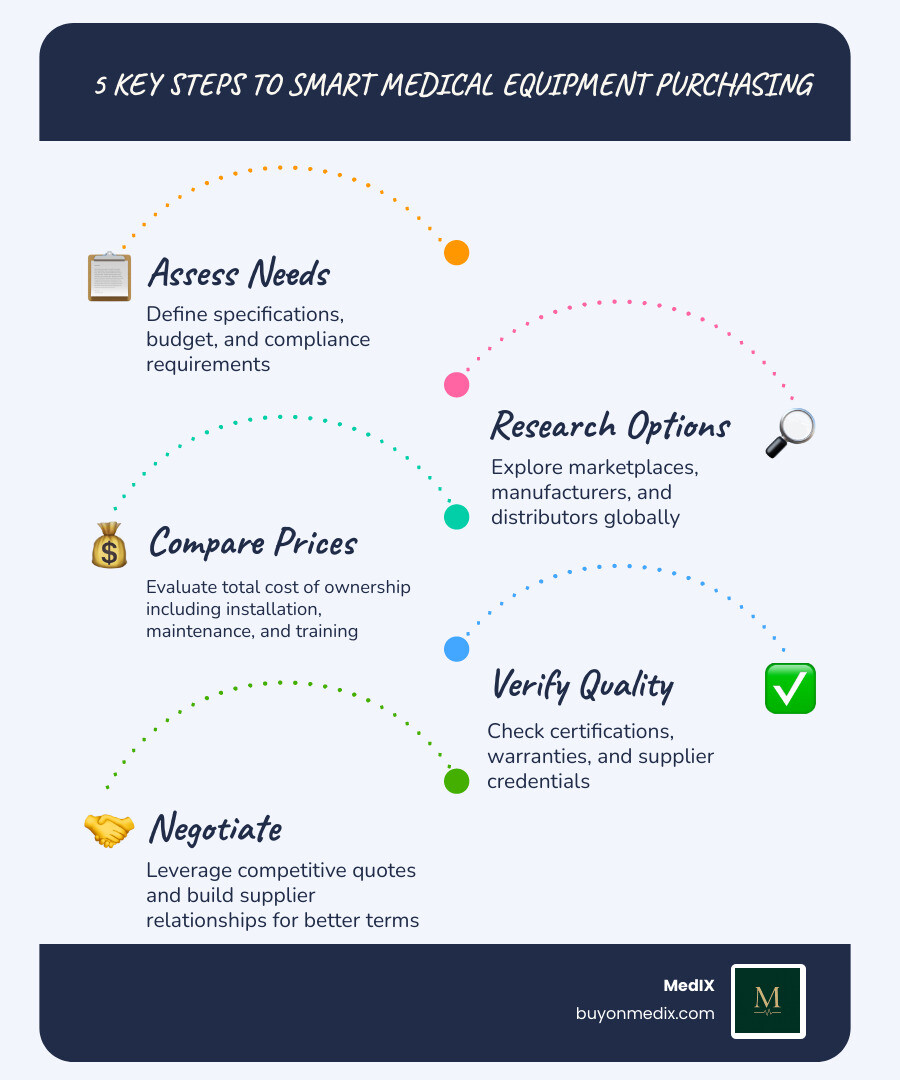 5 KEY STEPS TO SMART MEDICAL EQUIPMENT PURCHASING

Assess Needs
Define specifications, budget, and compliance requirements

Research Options
Explore marketplaces, manufacturers, and distributors globally

Compare Prices
Evaluate total cost of ownership including installation, maintenance, and training

Verify Quality
Check certifications, warranties, and supplier credentials

Negotiate
Leverage competitive quotes and build supplier relationships for better terms

MedIX
buyonmedix.com
M