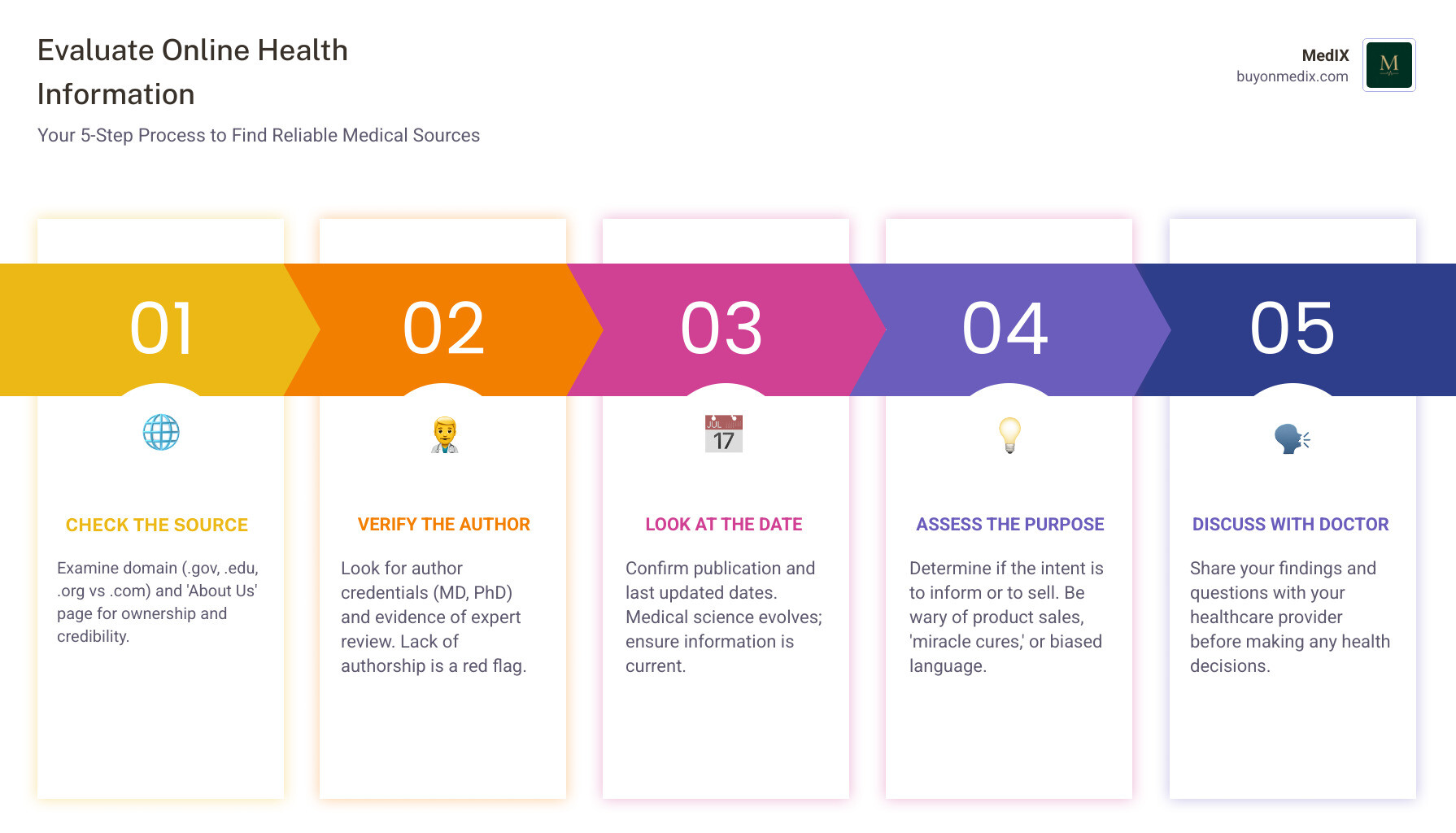 Evaluate Online Health Information

Your 5-Step Process to Find Reliable Medical Sources

MedIX
buyonmedix.com

M

01

CHECK THE SOURCE

Examine domain (.gov, .edu, .org vs .com) and 'About Us' page for ownership and credibility.

02

VERIFY THE AUTHOR

Look for author credentials (MD, PhD) and evidence of expert review. Lack of authorship is a red flag.

03

JUL
17

LOOK AT THE DATE

Confirm publication and last updated dates. Medical science evolves; ensure information is current.

04

ASSESS THE PURPOSE

Determine if the intent is to inform or to sell. Be wary of product sales, 'miracle cures,' or biased language.

05

DISCUSS WITH DOCTOR

Share your findings and questions with your healthcare provider before making any health decisions.