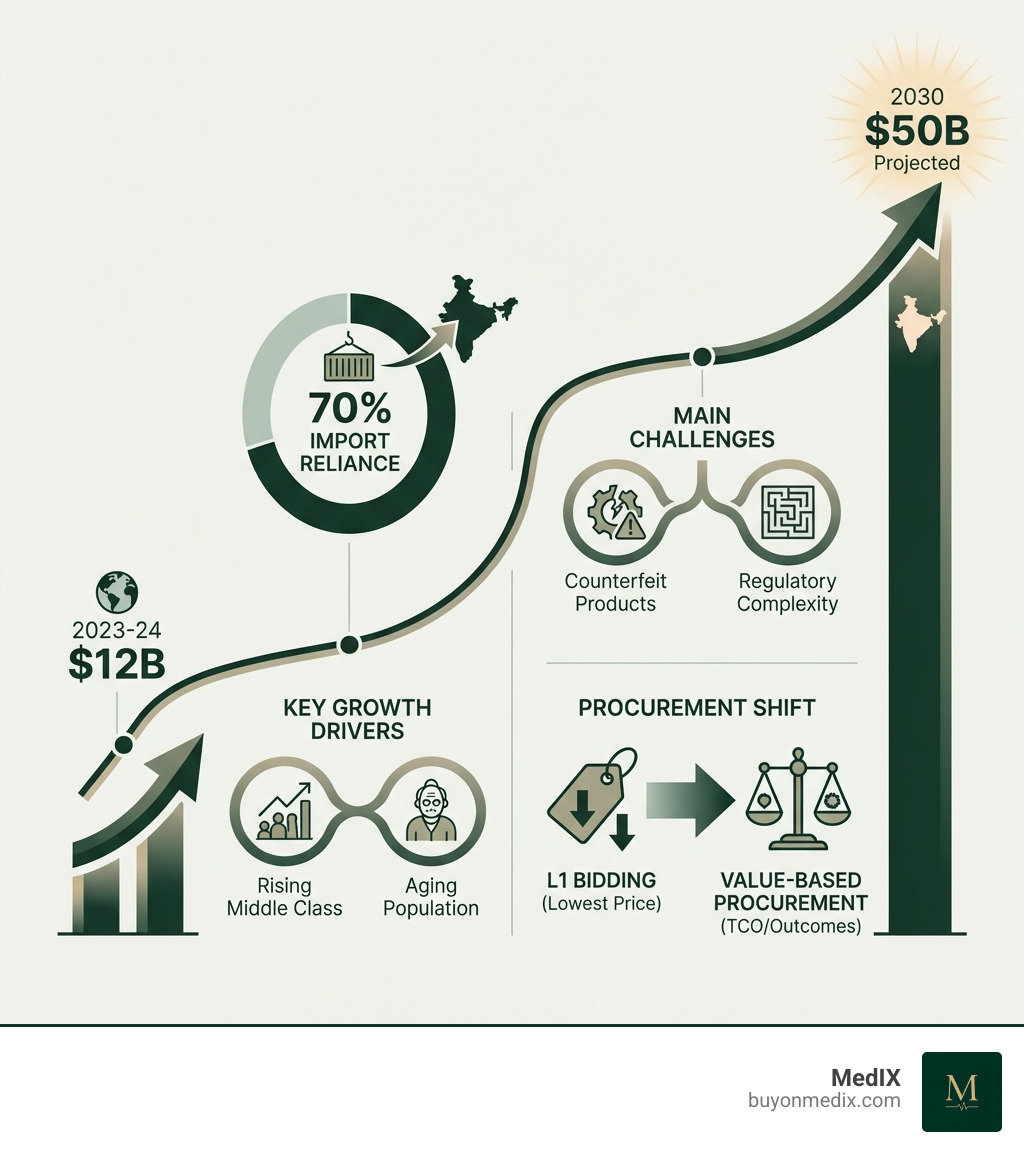 2030
$50B
Projected

70%
IMPORT
RELIANCE

MAIN
CHALLENGES

Counterfeit
Products

Regulatory
Complexity

2023-24
$12B

KEY GROWTH
DRIVERS

Rising
Middle Class

Aging
Population

PROCUREMENT SHIFT

L1 BIDDING
(Lowest Price)

VALUE-BASED
PROCUREMENT
(TCO/Outcomes)

MedIX
buyonmedix.com

M