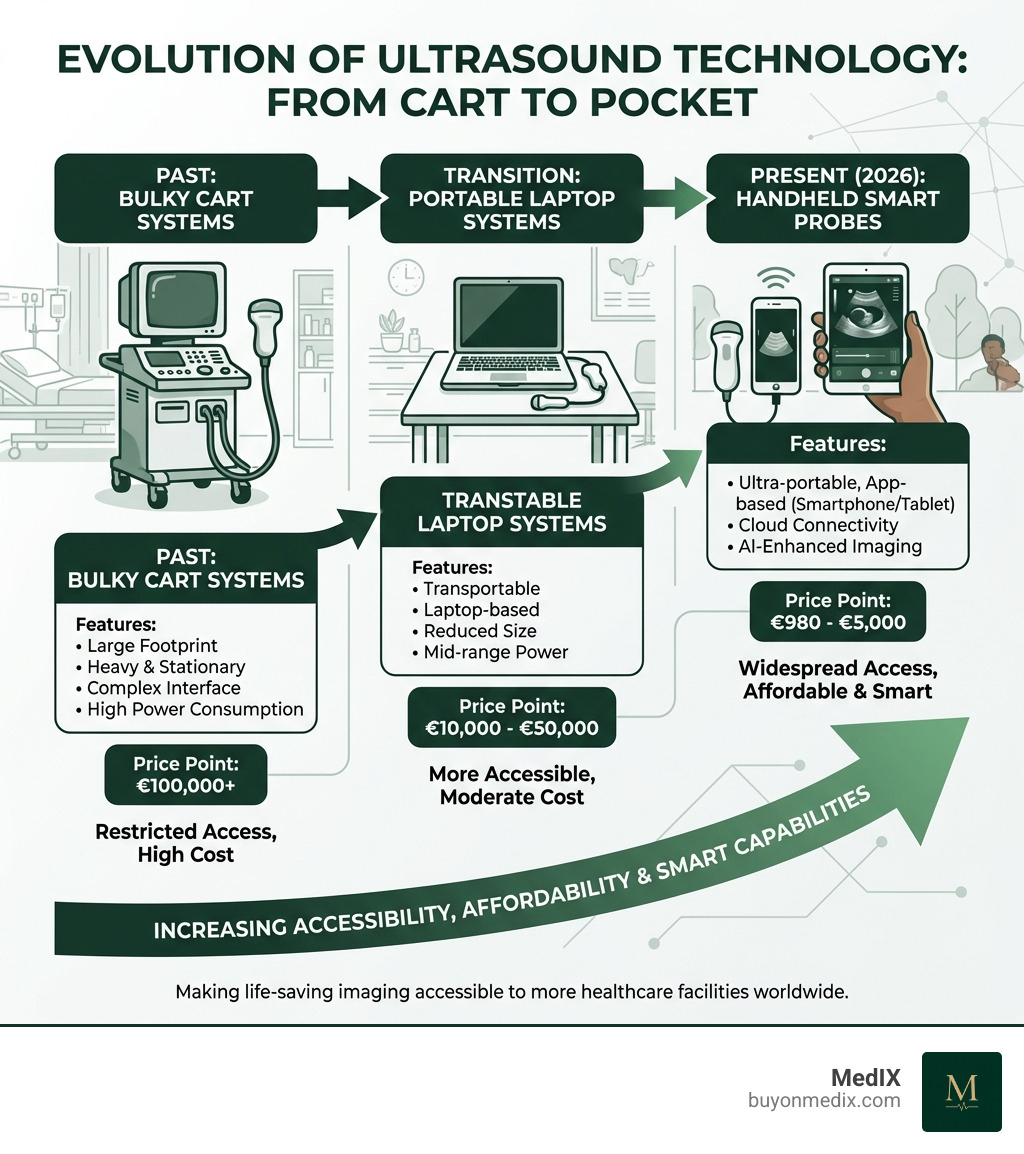 EVOLUTION OF ULTRASOUND TECHNOLOGY: FROM CART TO POCKET

PAST: BULKY CART SYSTEMS

TRANSITION: PORTABLE LAPTOP SYSTEMS

PRESENT (2026): HANDHELD SMART PROBES

PAST: BULKY CART SYSTEMS

Features:
• Large Footprint
• Heavy & Stationary
• Complex Interface
• High Power Consumption

Price Point: €100,000+

Restricted Access, High Cost

TRANSTABLE LAPTOP SYSTEMS

Features:
• Transportable
• Laptop-based
• Reduced Size
• Mid-range Power

Price Point: €10,000 - €50,000

More Accessible, Moderate Cost

Features:
• Ultra-portable, App-based (Smartphone/Tablet)
• Cloud Connectivity
• AI-Enhanced Imaging

Price Point: €980 - €5,000

Widespread Access, Affordable & Smart

INCREASING ACCESSIBILITY, AFFORDABILITY & SMART CAPABILITIES

Making life-saving imaging accessible to more healthcare facilities worldwide.

MedIX
buyonmedix.com
M