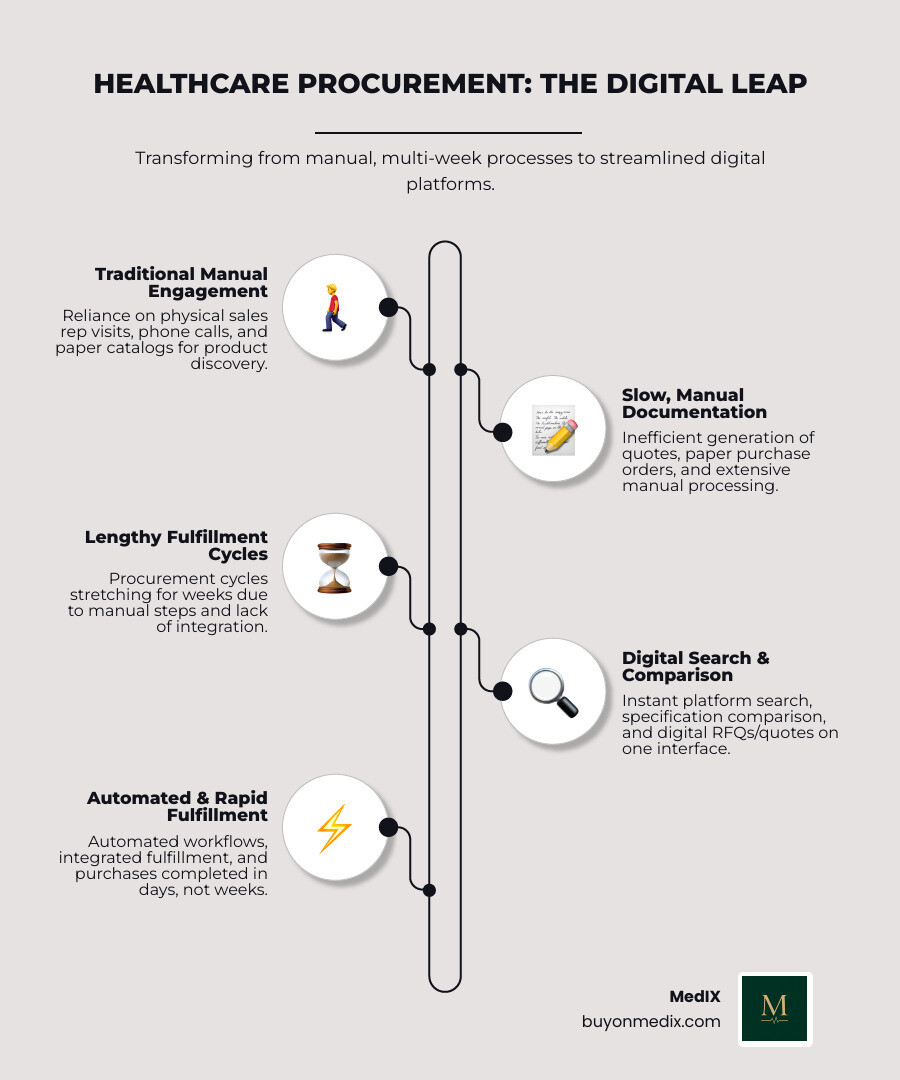 HEALTHCARE PROCUREMENT: THE DIGITAL LEAP

Transforming from manual, multi-week processes to streamlined digital platforms.

Traditional Manual Engagement
Reliance on physical sales rep visits, phone calls, and paper catalogs for product discovery.

Slow, Manual Documentation
Inefficient generation of quotes, paper purchase orders, and extensive manual processing.

Lengthy Fulfillment Cycles
Procurement cycles stretching for weeks due to manual steps and lack of integration.

Digital Search & Comparison
Instant platform search, specification comparison, and digital RFQs/quotes on one interface.

Automated & Rapid Fulfillment
Automated workflows, integrated fulfillment, and purchases completed in days, not weeks.

MedIX
buyonmedix.com

M