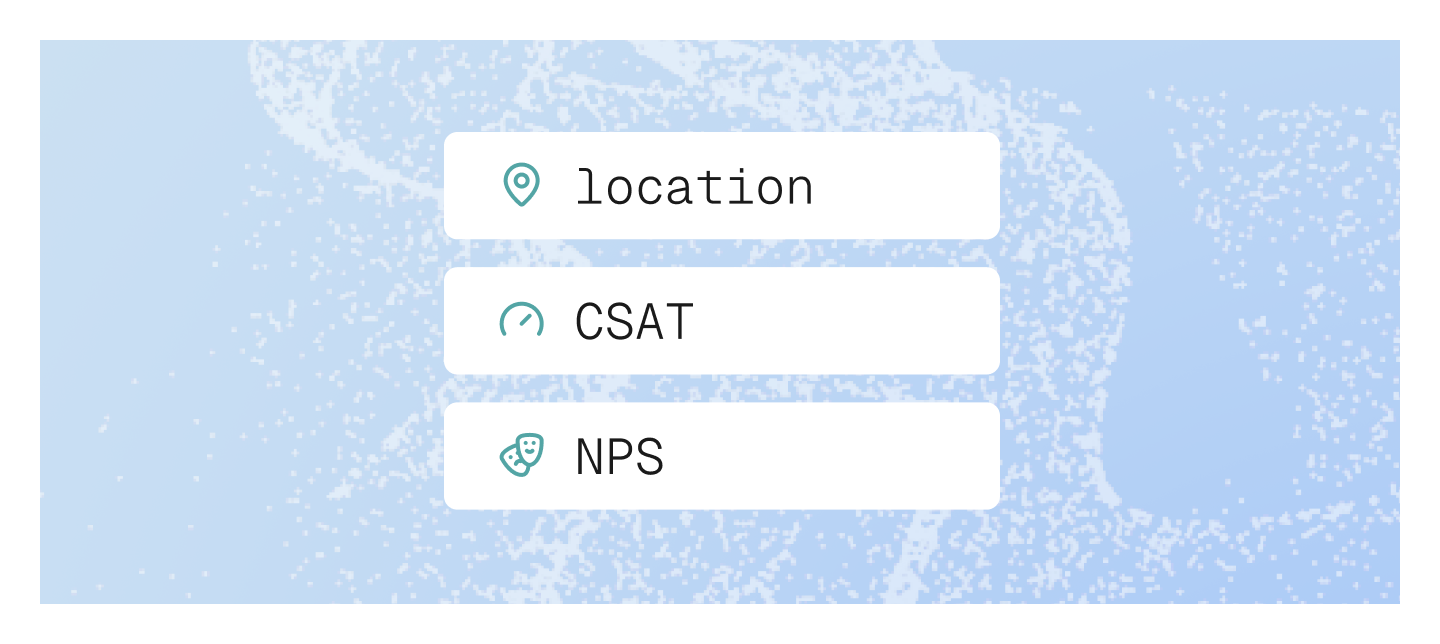 location

CSAT

NPS