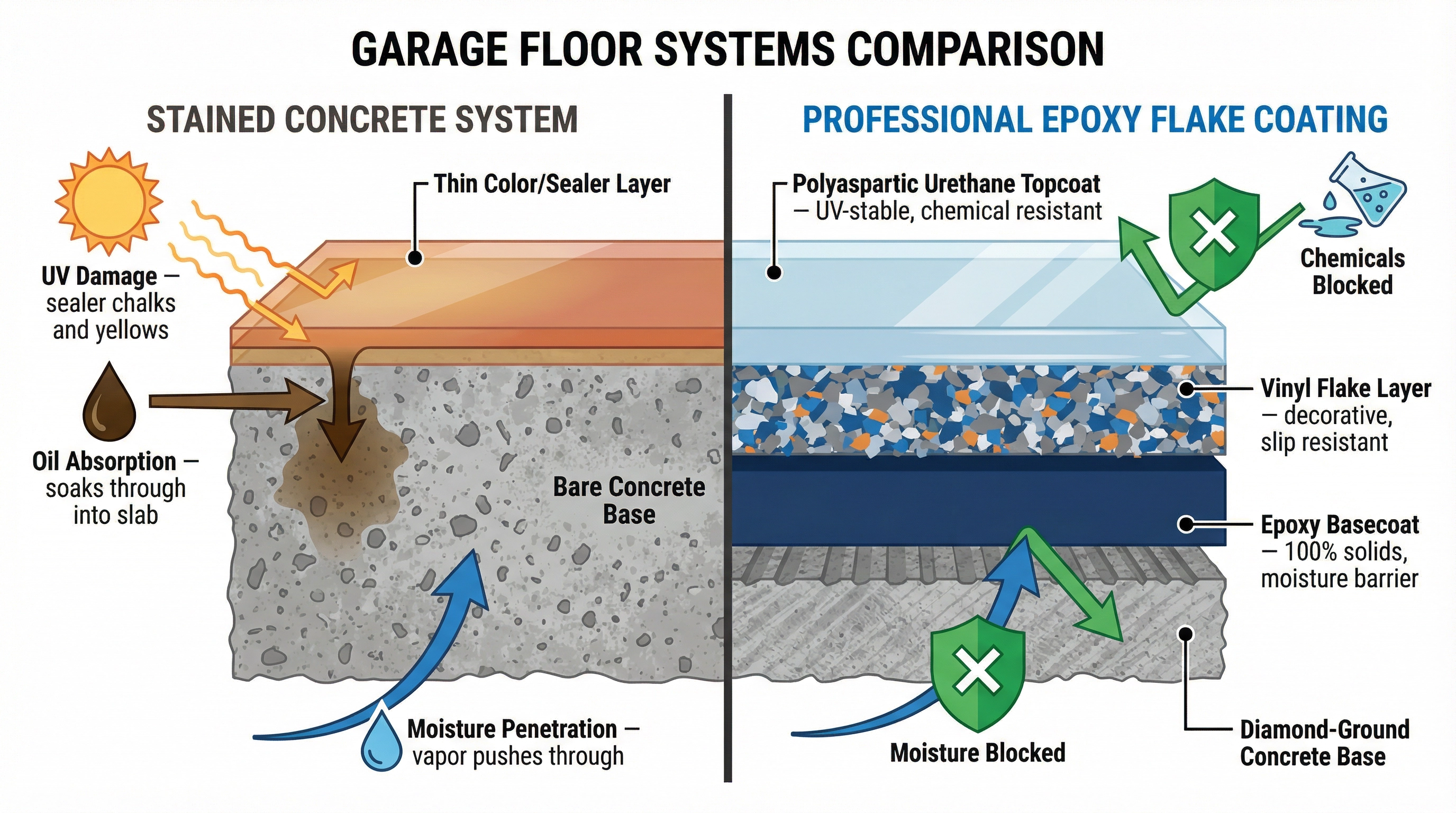 GARAGE FLOOR SYSTEMS COMPARISON

STAINED CONCRETE SYSTEM

Thin Color/Sealer Layer

UV Damage — sealer chalks and yellows

Oil Absorption — soaks through into slab

Bare Concrete Base

Moisture Penetration — vapor pushes through

PROFESSIONAL EPOXY FLAKE COATING

Polyaspartic Urethane Topcoat — UV-stable, chemical resistant

Chemicals Blocked

Vinyl Flake Layer — decorative, slip resistant

Epoxy Basecoat — 100% solids, moisture barrier

Moisture Blocked

Diamond-Ground Concrete Base