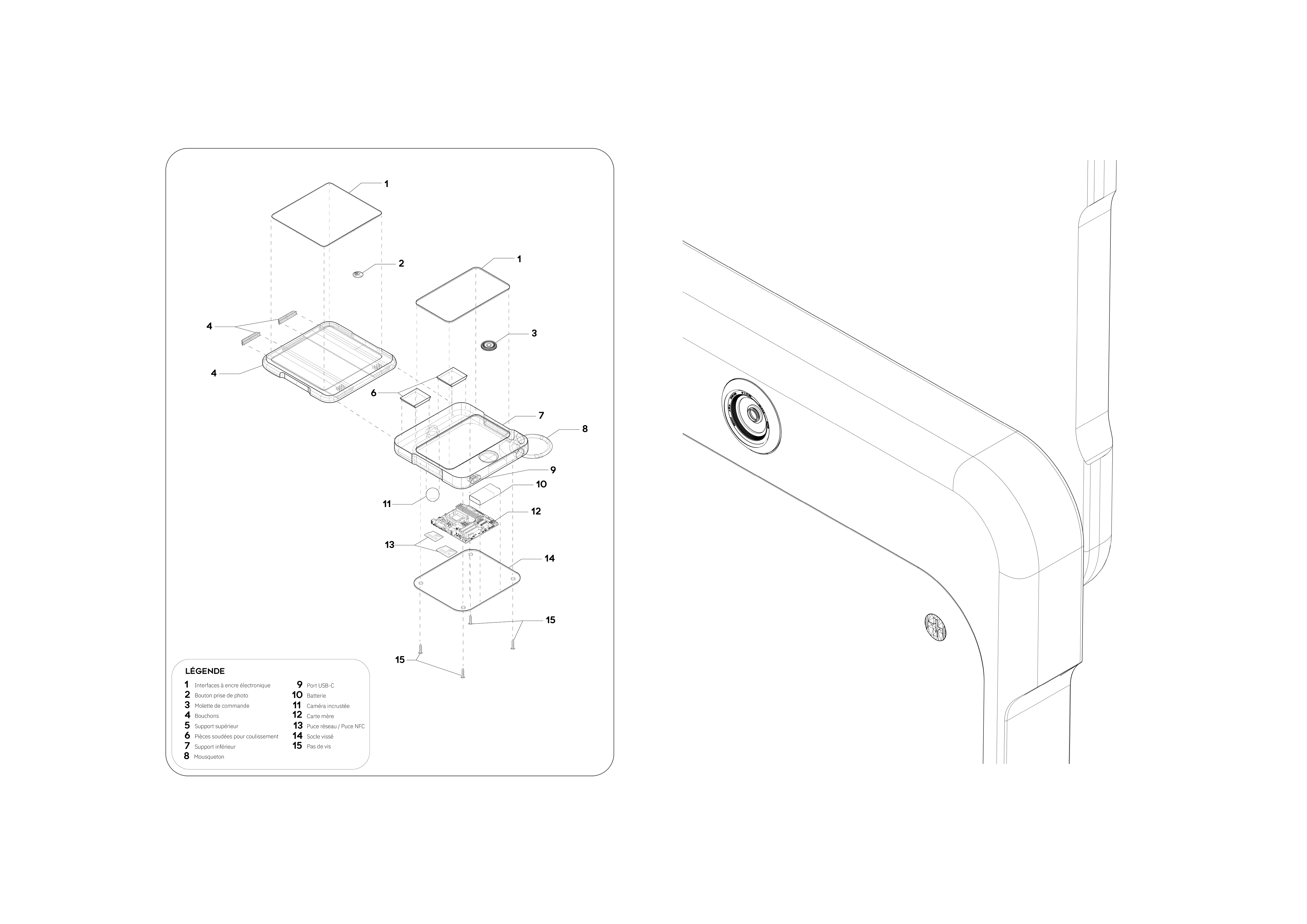 1

2

1

4

3

4

6

7

8

9

10

11

12

13

14

15

15

LÉGENDE

1 Interfaces à encre électronique
2 Bouton prise de photo
3 Molette de commande
4 Bouchons
5 Support supérieur
6 Pièces soudées pour coulissement
7 Support inférieur
8 Mousqueton

9 Port USB-C
10 Batterie
11 Caméra incrustée
12 Carte mère
13 Puce réseau / Puce NFC
14 Socle vissé
15 Pas de vis