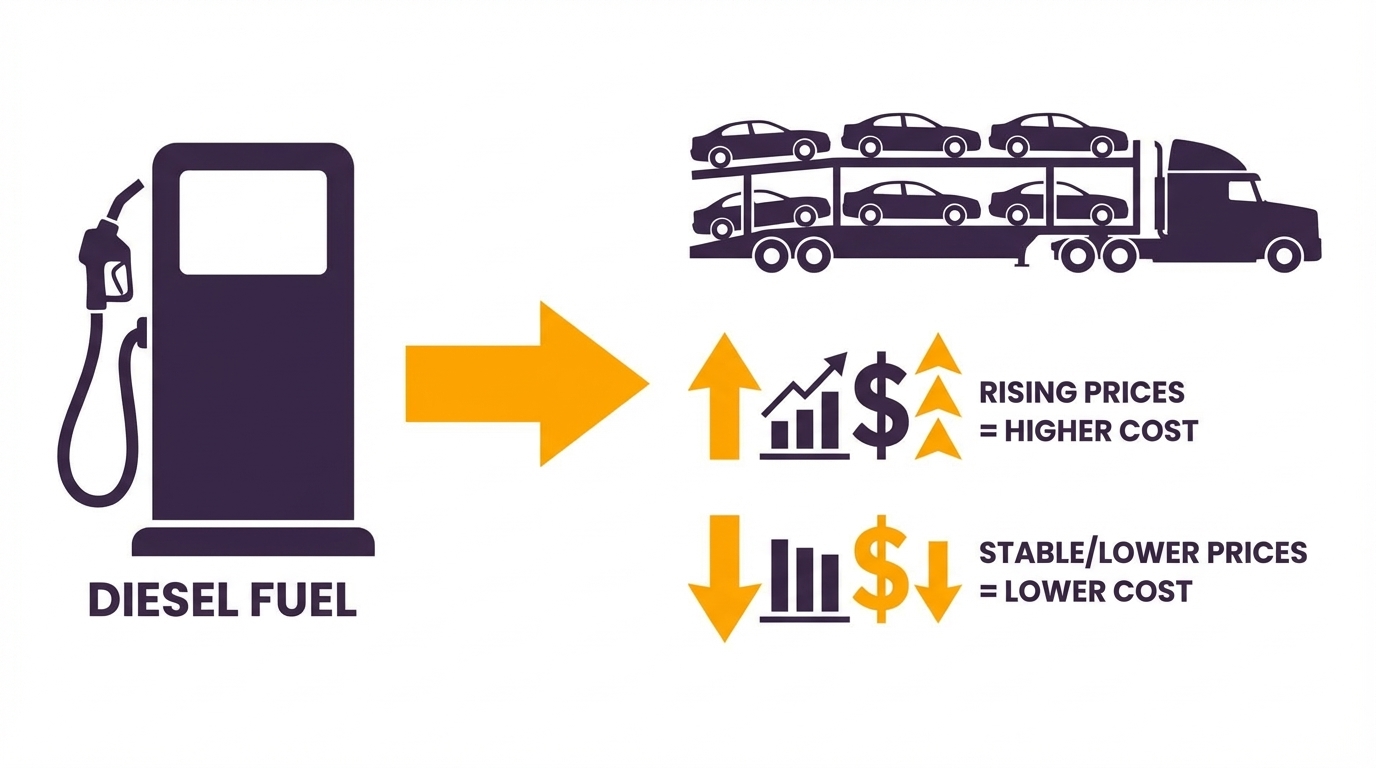 DIESEL FUEL

$ RISING PRICES = HIGHER COST

$ STABLE/LOWER PRICES = LOWER COST