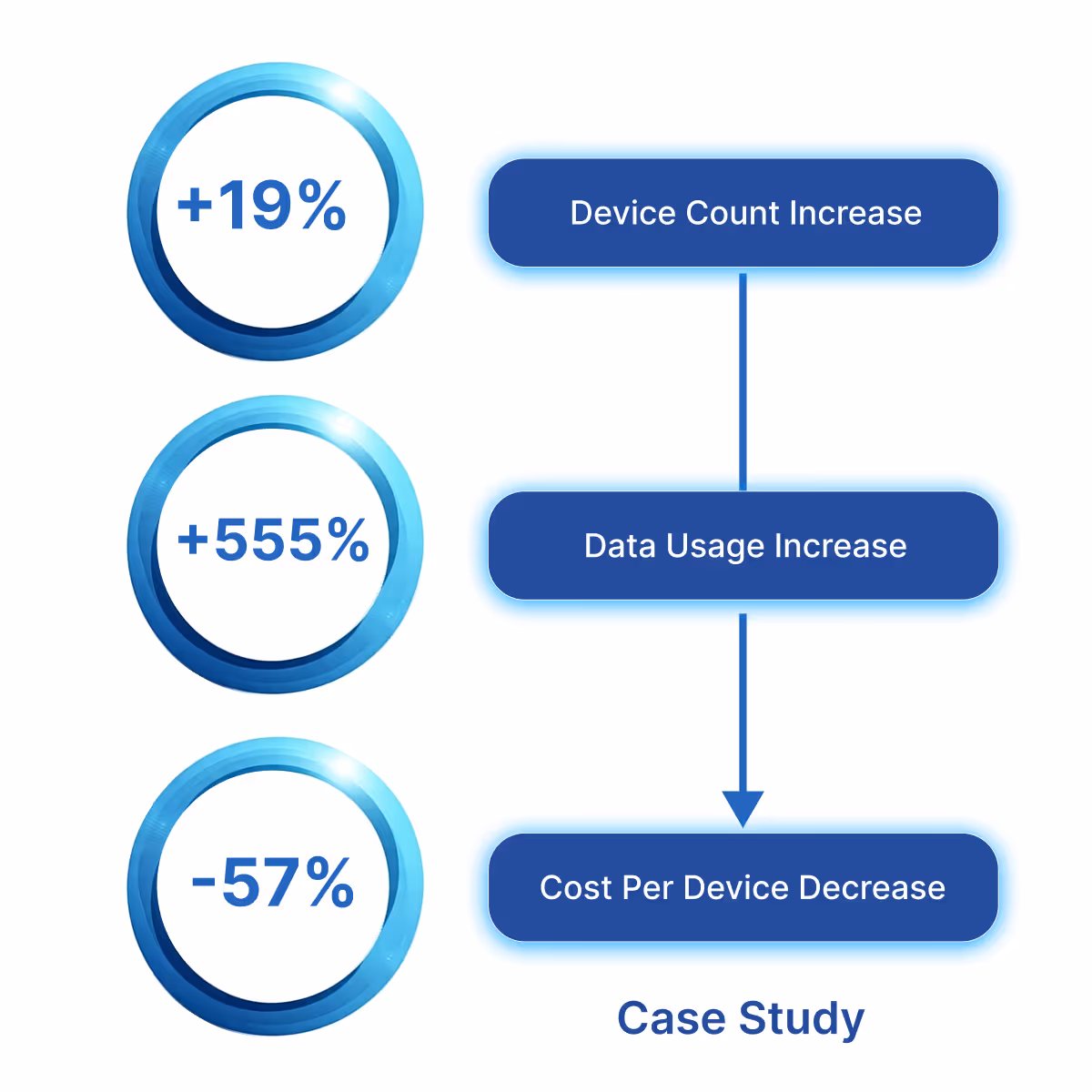 +19%

Device Count Increase

+555%

Data Usage Increase

-57%

Cost Per Device Decrease

Case Study