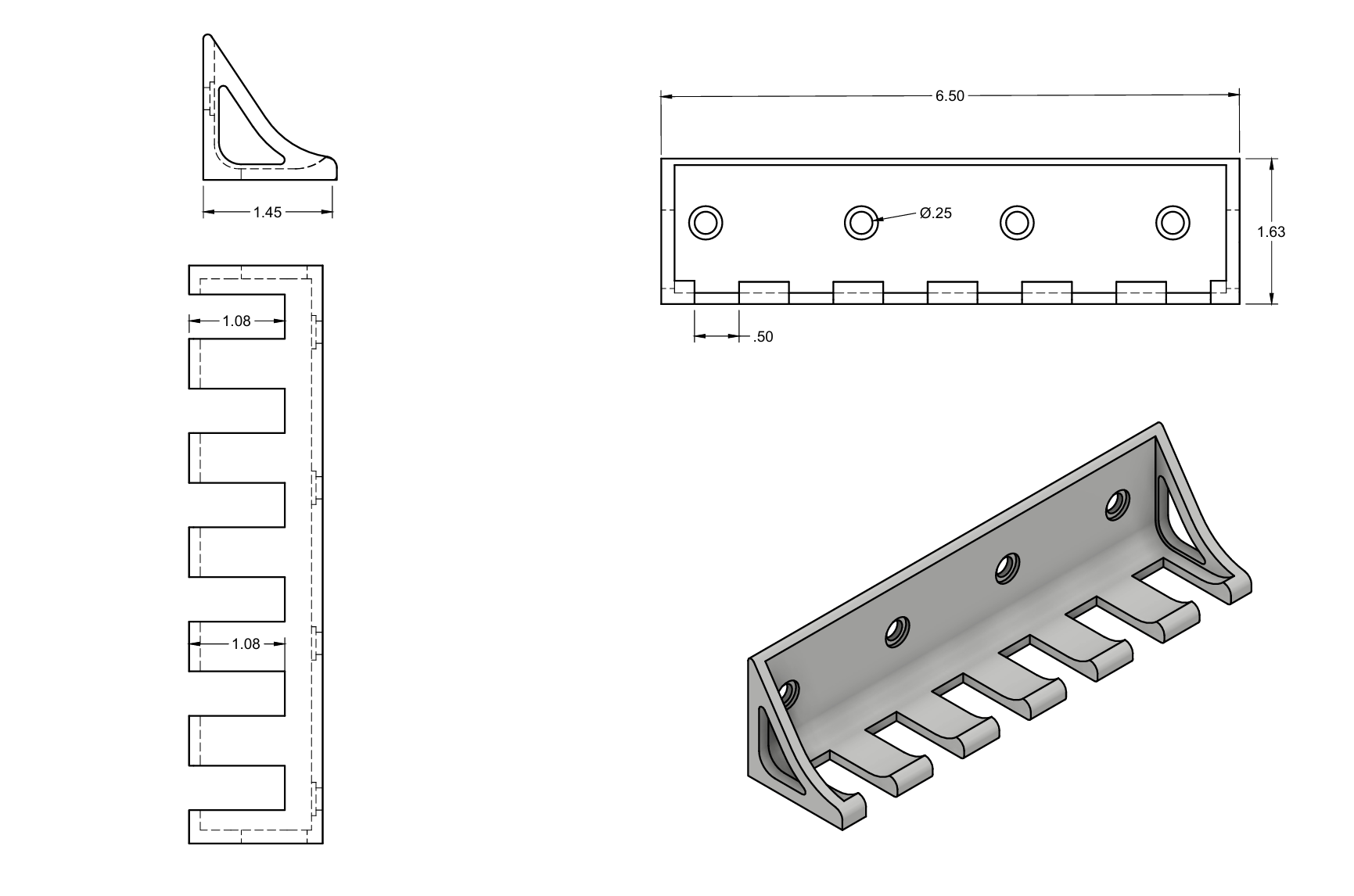 1.45

1.08

1.08

6.50

Ø.25

1.63

.50