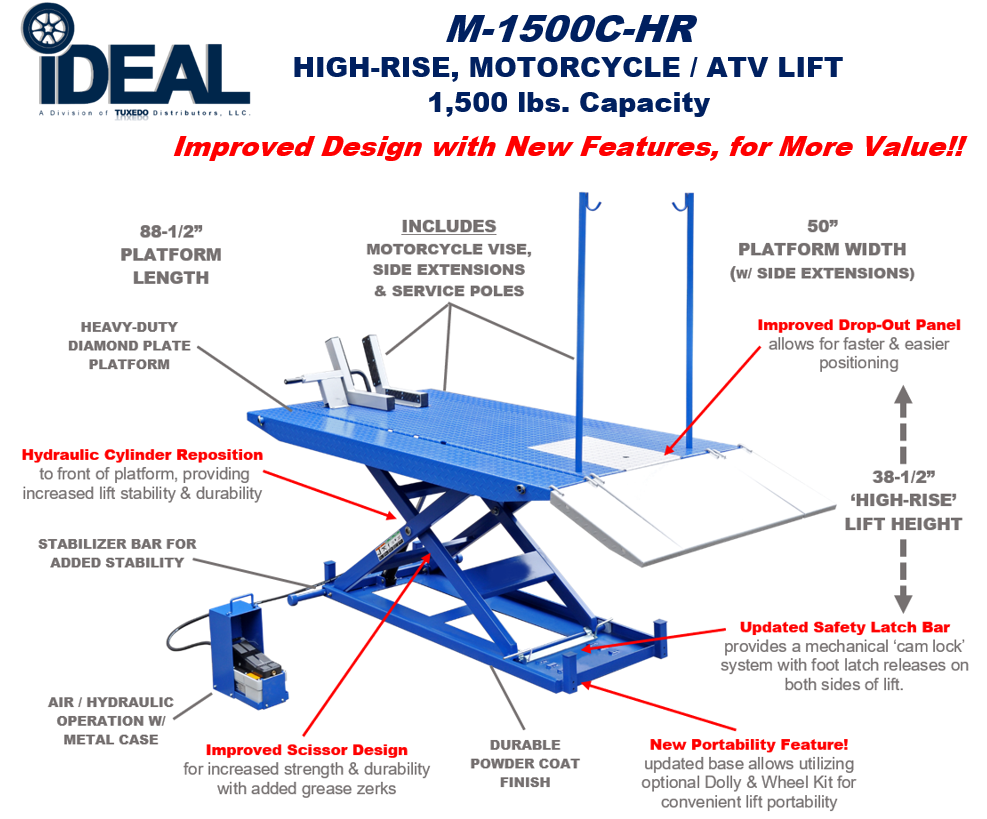 iDEAL
A Division of TUXEDO Distributors, LLC.

M-1500C-HR
HIGH-RISE, MOTORCYCLE / ATV LIFT
1,500 lbs. Capacity

Improved Design with New Features, for More Value!!

88-1/2” PLATFORM LENGTH

INCLUDES
MOTORCYCLE VISE, SIDE EXTENSIONS & SERVICE POLES

50” PLATFORM WIDTH (w/ SIDE EXTENSIONS)

HEAVY-DUTY DIAMOND PLATE PLATFORM

Improved Drop-Out Panel
allows for faster & easier positioning

Hydraulic Cylinder Reposition
to front of platform, providing increased lift stability & durability

38-1/2” ‘HIGH-RISE’ LIFT HEIGHT

STABILIZER BAR FOR ADDED STABILITY

Updated Safety Latch Bar
provides a mechanical ‘cam lock’ system with foot latch releases on both sides of lift.

AIR / HYDRAULIC OPERATION W/ METAL CASE

Improved Scissor Design
for increased strength & durability with added grease zerks

DURABLE POWDER COAT FINISH

New Portability Feature!
updated base allows utilizing optional Dolly & Wheel Kit for convenient lift portability