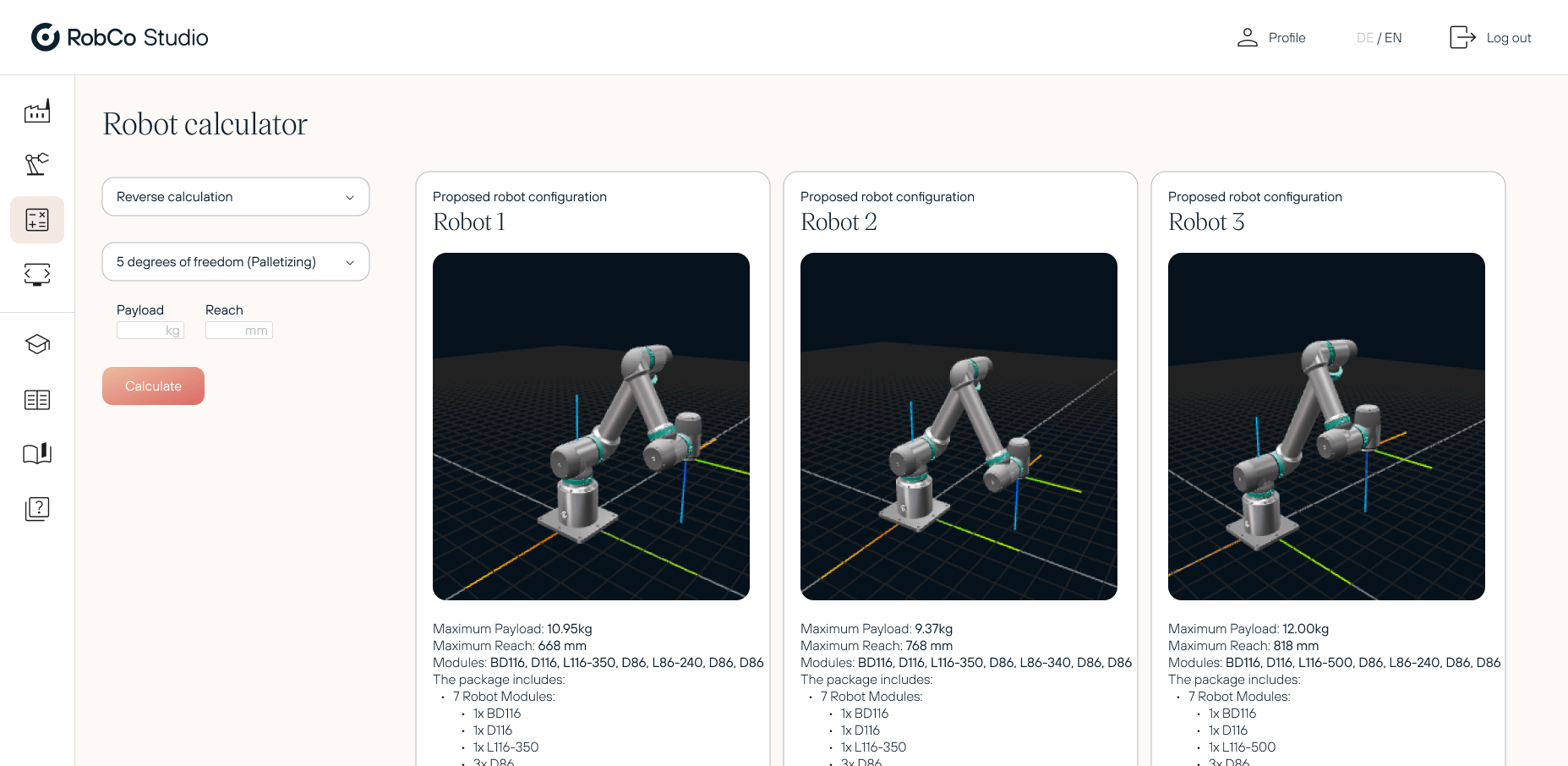 RobCo Studio

Profile DE / EN Log out

Robot calculator

Reverse calculation

5 degrees of freedom (Palletizing)

Payload kg

Reach mm

Calculate

Proposed robot configuration
Robot 1

Maximum Payload: 10.95kg
Maximum Reach: 668 mm
Modules: BD116, D116, L116-350, D86, L86-240, D86, D86
The package includes:
- 7 Robot Modules:
  - 1x BD116
  - 1x D116
  - 1x L116-350
  - 3x D86

Proposed robot configuration
Robot 2

Maximum Payload: 9.37kg
Maximum Reach: 768 mm
Modules: BD116, D116, L116-350, D86, L86-340, D86, D86
The package includes:
- 7 Robot Modules:
  - 1x BD116
  - 1x D116
  - 1x L116-350
  - 3x D86

Proposed robot configuration
Robot 3

Maximum Payload: 12.00kg
Maximum Reach: 818 mm
Modules: BD116, D116, L116-500, D86, L86-240, D86, D86
The package includes:
- 7 Robot Modules:
  - 1x BD116
  - 1x D116
  - 1x L116-500
  - 3x D86