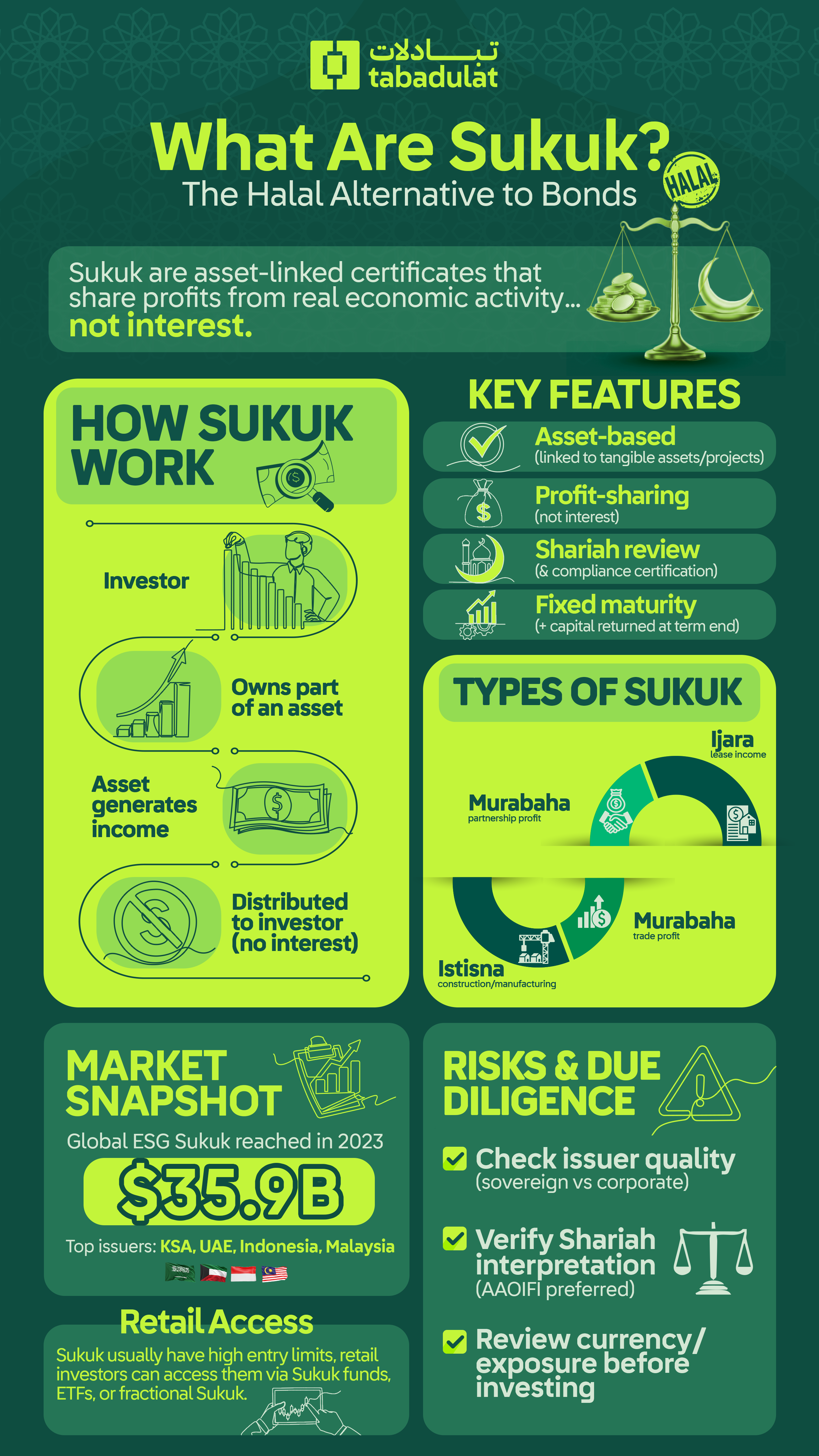 تبادلات
tabadulat

What Are Sukuk?
The Halal Alternative to Bonds

HALAL

Sukuk are asset-linked certificates that share profits from real economic activity... not interest.

HOW SUKUK WORK

Investor

Owns part of an asset

Asset generates income

Distributed to investor (no interest)

KEY FEATURES

Asset-based
(linked to tangible assets/projects)

Profit-sharing
(not interest)

Shariah review
(& compliance certification)

Fixed maturity
(+ capital returned at term end)

TYPES OF SUKUK

Ijara
lease income

Murabaha
partnership profit

Murabaha
trade profit

Istisna
construction/manufacturing

MARKET SNAPSHOT

Global ESG Sukuk reached in 2023

$35.9B

Top issuers: KSA, UAE, Indonesia, Malaysia

Retail Access

Sukuk usually have high entry limits, retail investors can access them via Sukuk funds, ETFs, or fractional Sukuk.

RISKS & DUE DILIGENCE

Check issuer quality
(sovereign vs corporate)

Verify Shariah interpretation
(AAOIFI preferred)

Review currency/ exposure before investing