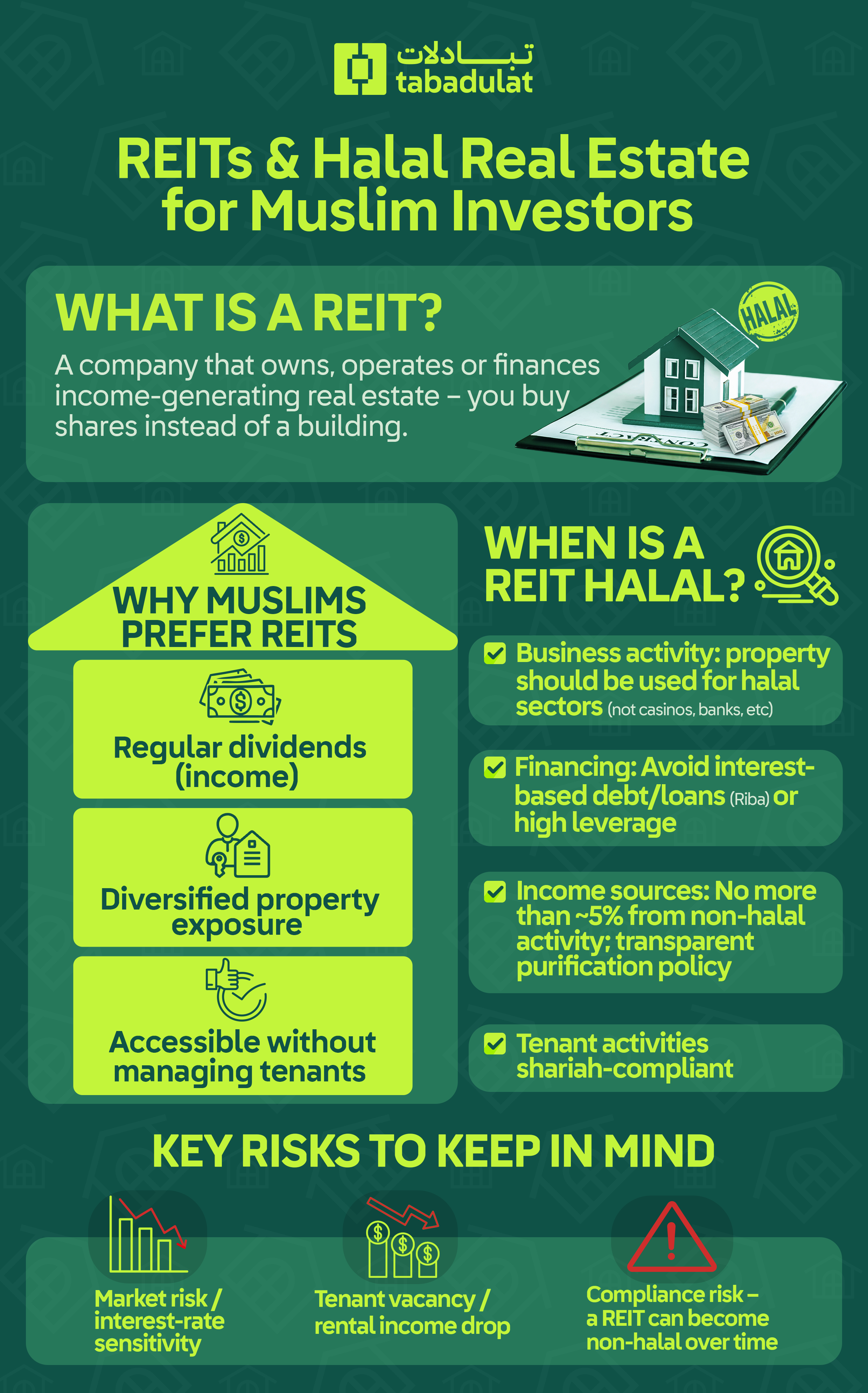 تبادلات
tabadulat

REITs & Halal Real Estate for Muslim Investors

WHAT IS A REIT?

A company that owns, operates or finances income-generating real estate – you buy shares instead of a building.

HALAL

CONTRACT

WHY MUSLIMS PREFER REITS

Regular dividends (income)

Diversified property exposure

Accessible without managing tenants

WHEN IS A REIT HALAL?

Business activity: property should be used for halal sectors (not casinos, banks, etc)

Financing: Avoid interest-based debt/loans (Riba) or high leverage

Income sources: No more than ~5% from non-halal activity; transparent purification policy

Tenant activities shariah-compliant

KEY RISKS TO KEEP IN MIND

Market risk / interest-rate sensitivity

Tenant vacancy / rental income drop

Compliance risk – a REIT can become non-halal over time