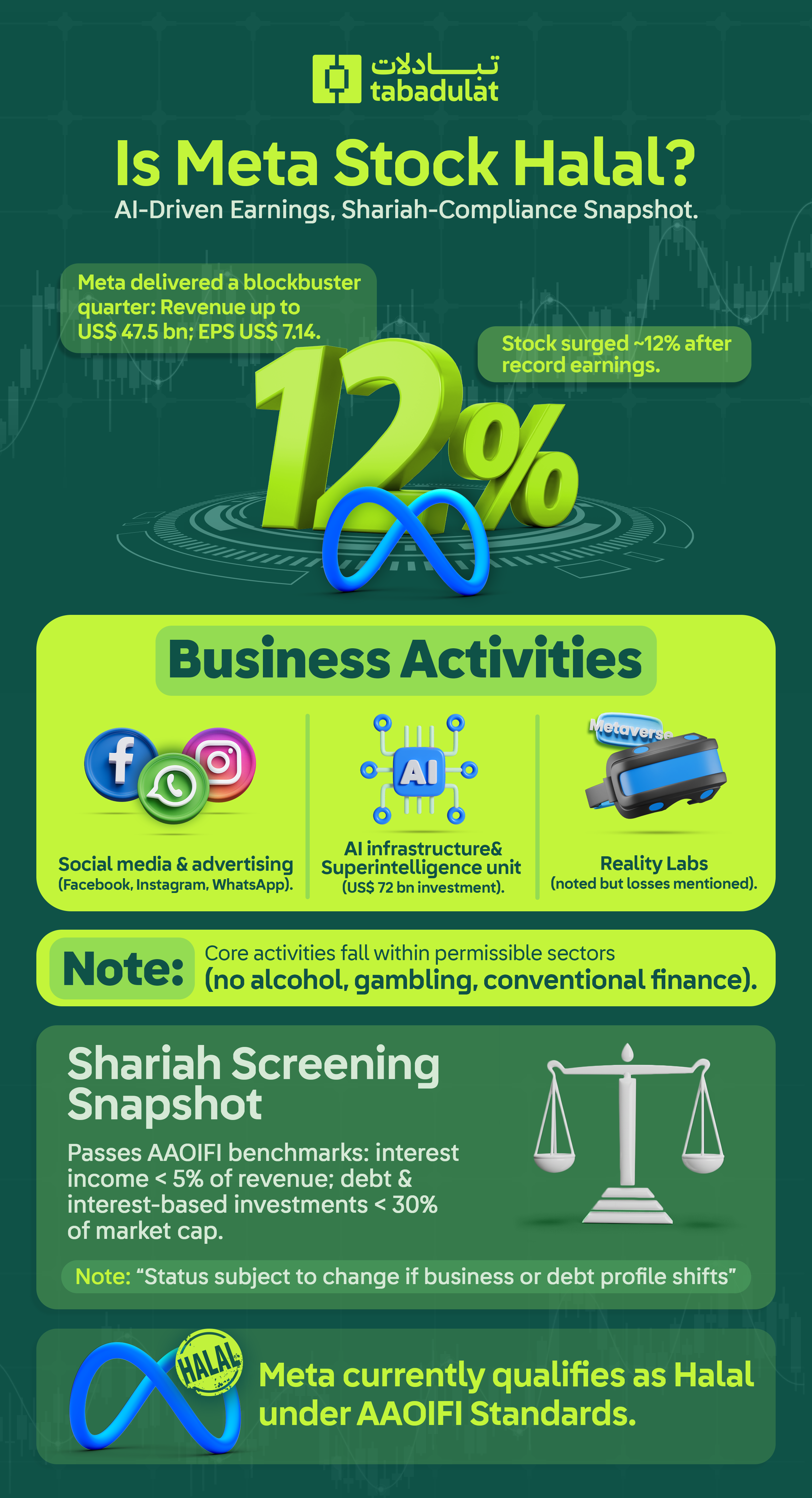 تبادلات
tabadulat

Is Meta Stock Halal?
AI-Driven Earnings, Shariah-Compliance Snapshot.

Meta delivered a blockbuster quarter: Revenue up to US$ 47.5 bn; EPS US$ 7.14.

Stock surged ~12% after record earnings.

12%

Business Activities

Social media & advertising
(Facebook, Instagram, WhatsApp).

AI

AI infrastructure& Superintelligence unit
(US$ 72 bn investment).

Metaverse

Reality Labs
(noted but losses mentioned).

Note: Core activities fall within permissible sectors (no alcohol, gambling, conventional finance).

Shariah Screening Snapshot

Passes AAOIFI benchmarks: interest income < 5% of revenue; debt & interest-based investments < 30% of market cap.

Note: “Status subject to change if business or debt profile shifts”

HALAL

Meta currently qualifies as Halal under AAOIFI Standards.