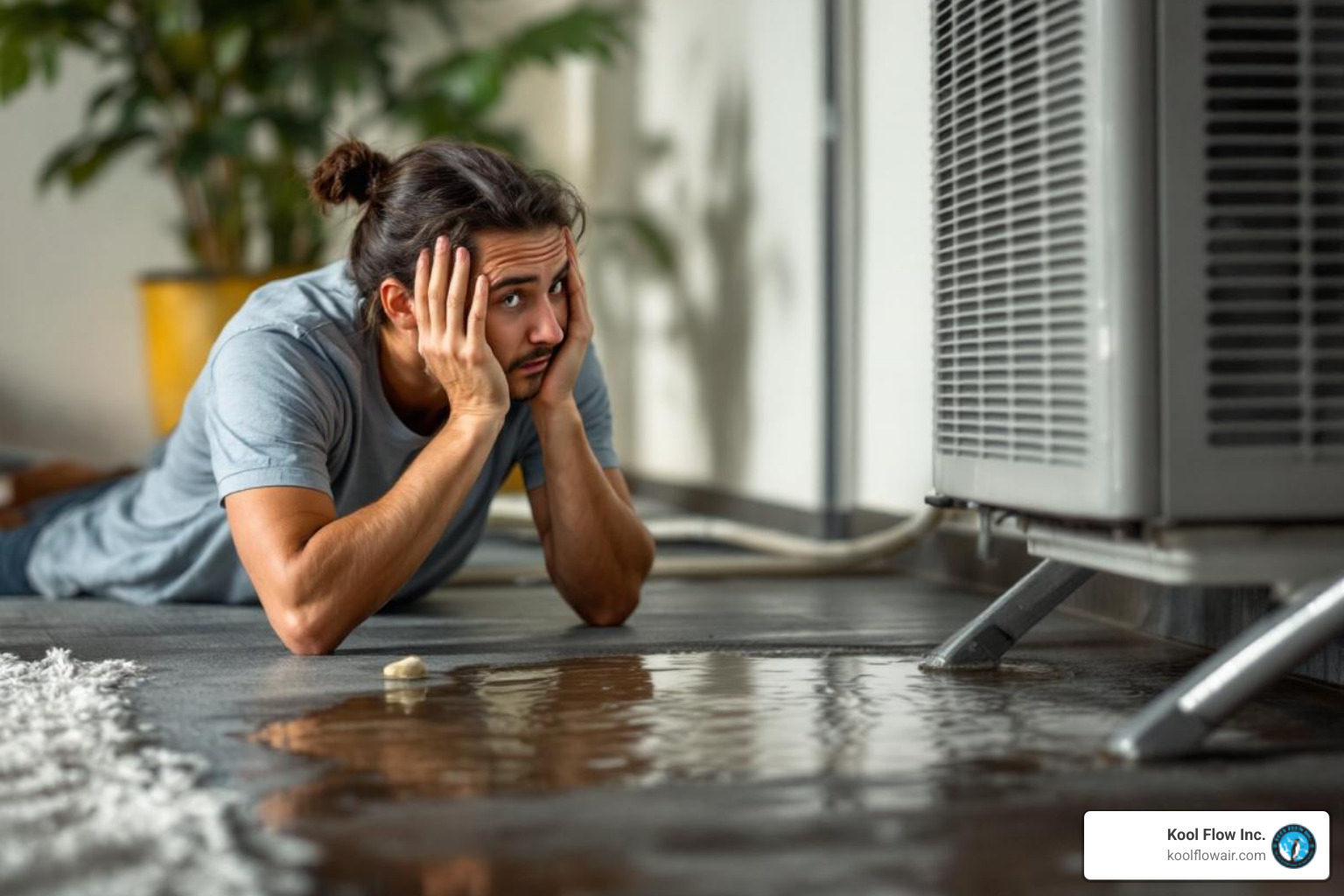 Kool Flow Inc.
koolflowair.com