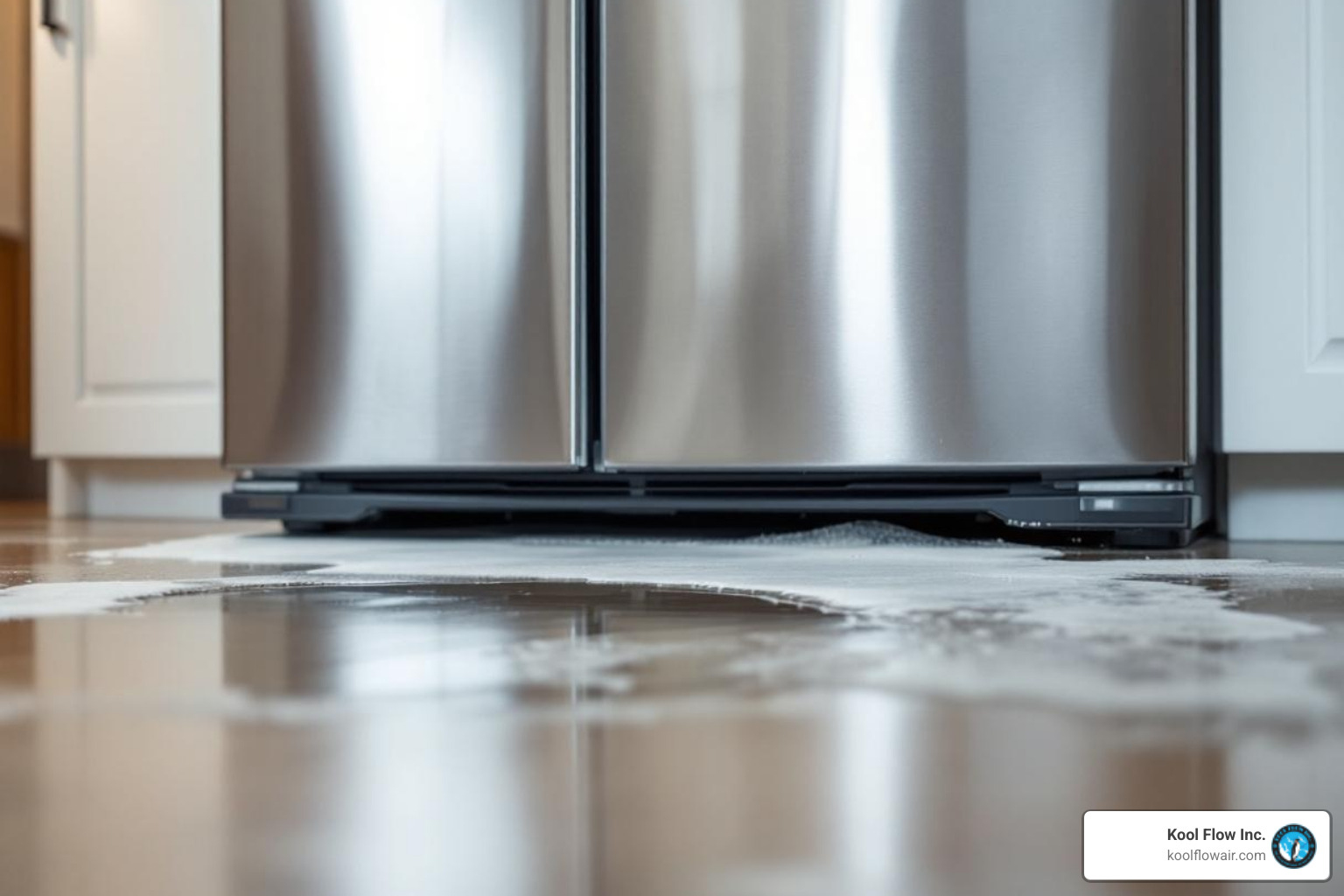 Kool Flow Inc.
koolflowair.com