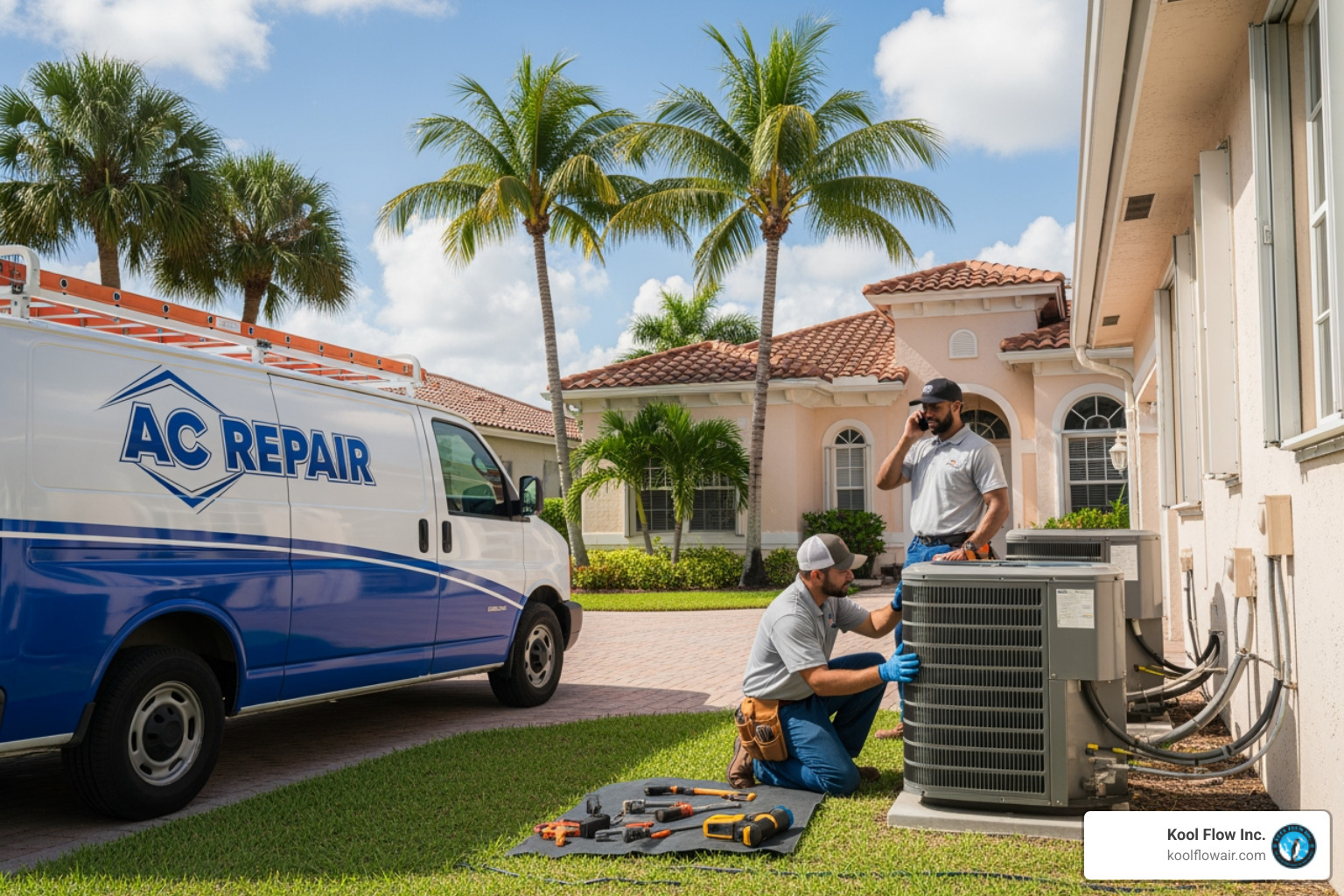 AC REPAIR

Kool Flow Inc.
koolflowair.com