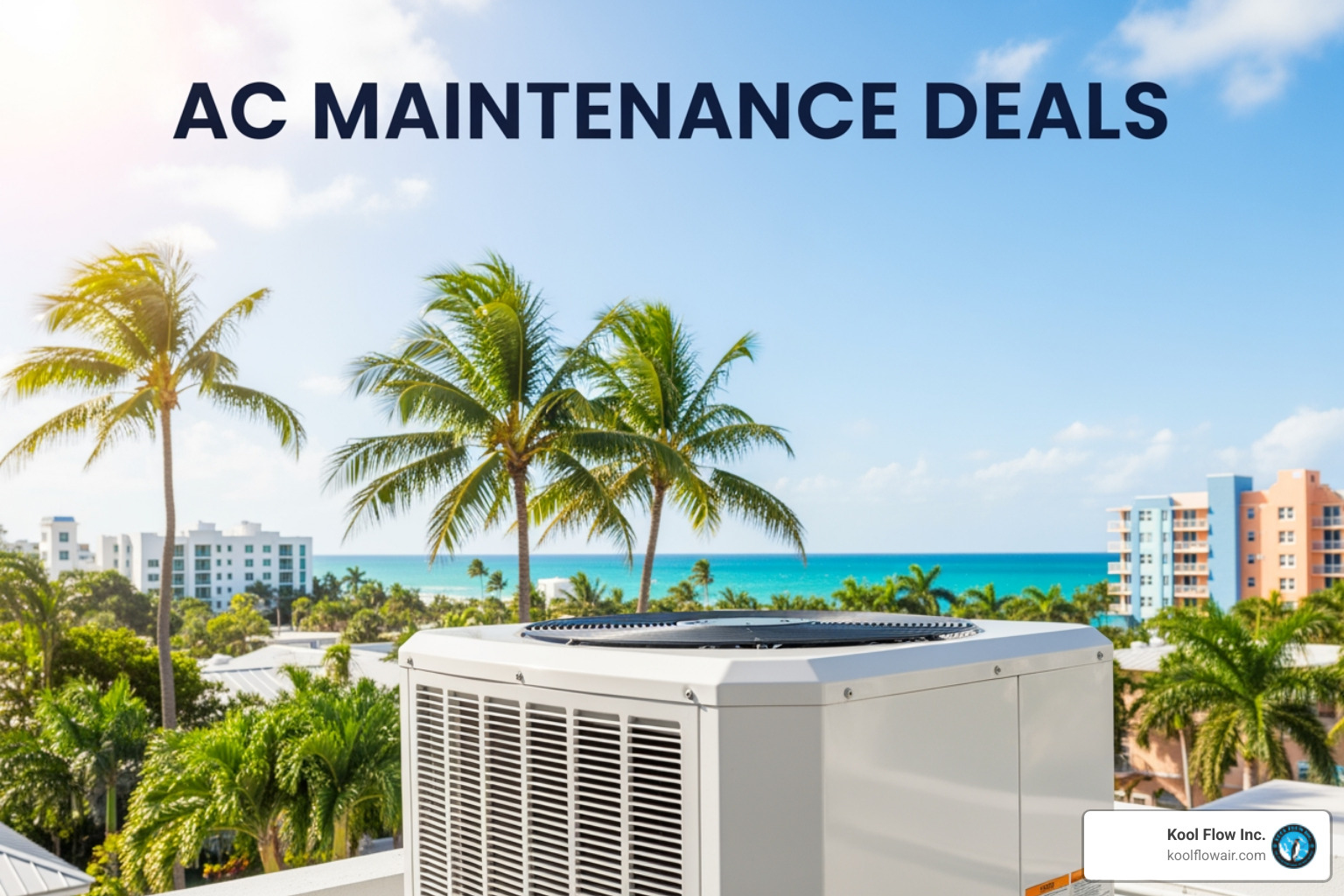 AC MAINTENANCE DEALS

Kool Flow Inc.
koolflowair.com