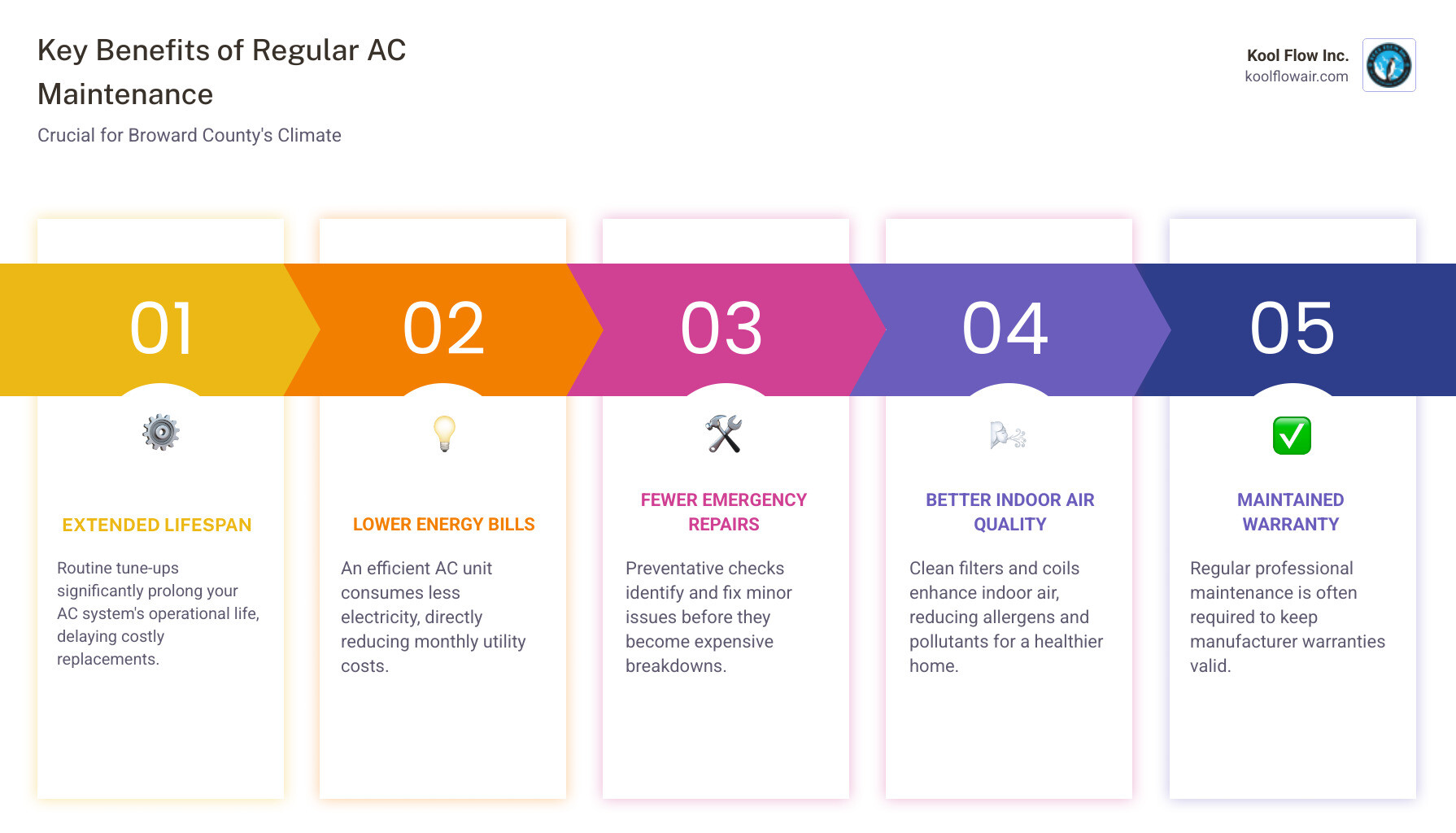 Key Benefits of Regular AC Maintenance

Crucial for Broward County's Climate

Kool Flow Inc.
koolflowair.com

01

EXTENDED LIFESPAN

Routine tune-ups significantly prolong your AC system's operational life, delaying costly replacements.

02

LOWER ENERGY BILLS

An efficient AC unit consumes less electricity, directly reducing monthly utility costs.

03

FEWER EMERGENCY REPAIRS

Preventative checks identify and fix minor issues before they become expensive breakdowns.

04

BETTER INDOOR AIR QUALITY

Clean filters and coils enhance indoor air, reducing allergens and pollutants for a healthier home.

05

MAINTAINED WARRANTY

Regular professional maintenance is often required to keep manufacturer warranties valid.