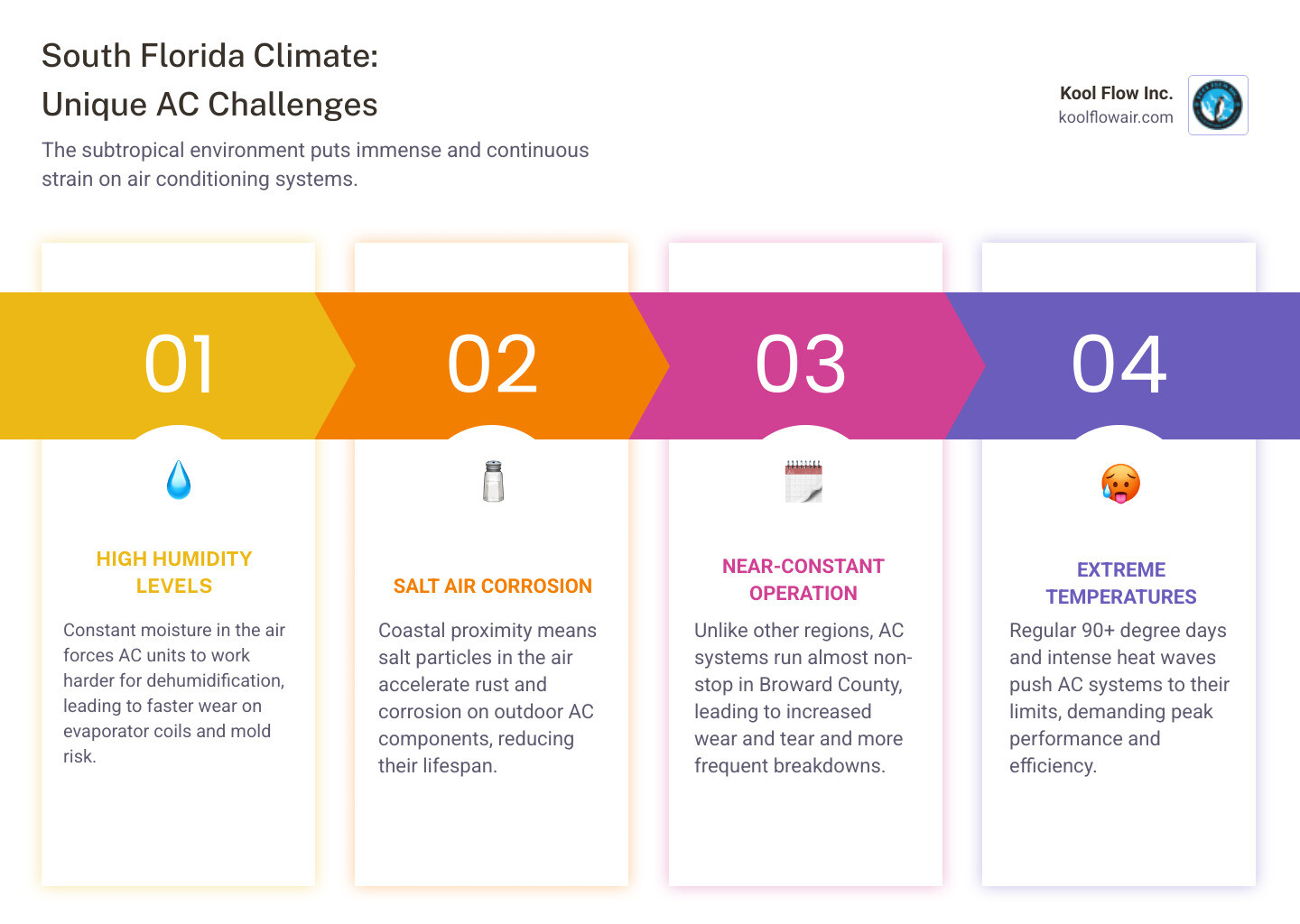 South Florida Climate: Unique AC Challenges

The subtropical environment puts immense and continuous strain on air conditioning systems.

Kool Flow Inc.
koolflowair.com

01

HIGH HUMIDITY LEVELS

Constant moisture in the air forces AC units to work harder for dehumidification, leading to faster wear on evaporator coils and mold risk.

02

SALT AIR CORROSION

Coastal proximity means salt particles in the air accelerate rust and corrosion on outdoor AC components, reducing their lifespan.

03

NEAR-CONSTANT OPERATION

Unlike other regions, AC systems run almost non-stop in Broward County, leading to increased wear and tear and more frequent breakdowns.

04

EXTREME TEMPERATURES

Regular 90+ degree days and intense heat waves push AC systems to their limits, demanding peak performance and efficiency.