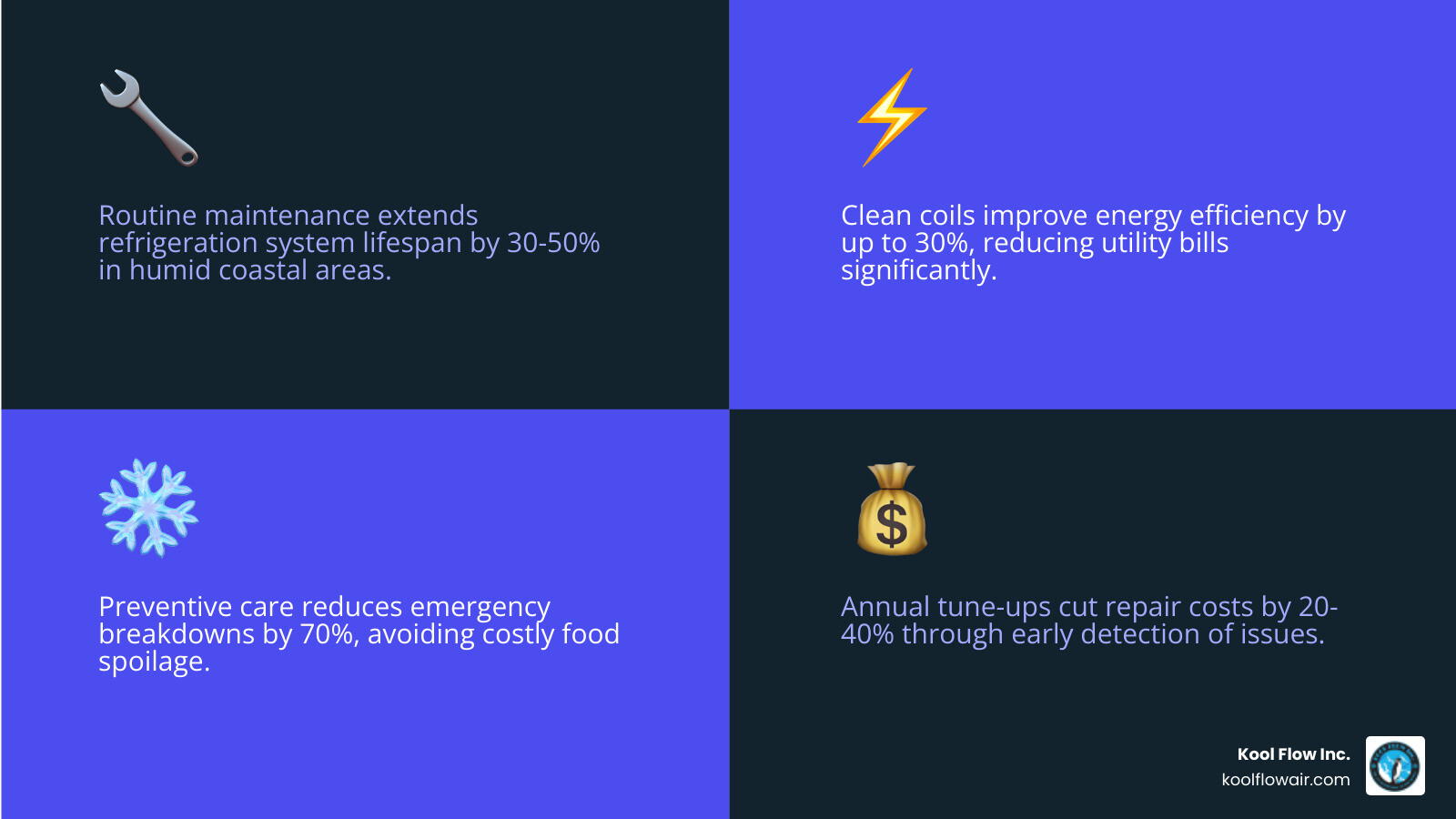 Routine maintenance extends refrigeration system lifespan by 30-50% in humid coastal areas.

Clean coils improve energy efficiency by up to 30%, reducing utility bills significantly.

Preventive care reduces emergency breakdowns by 70%, avoiding costly food spoilage.

Annual tune-ups cut repair costs by 20-40% through early detection of issues.

Kool Flow Inc.
koolflowair.com