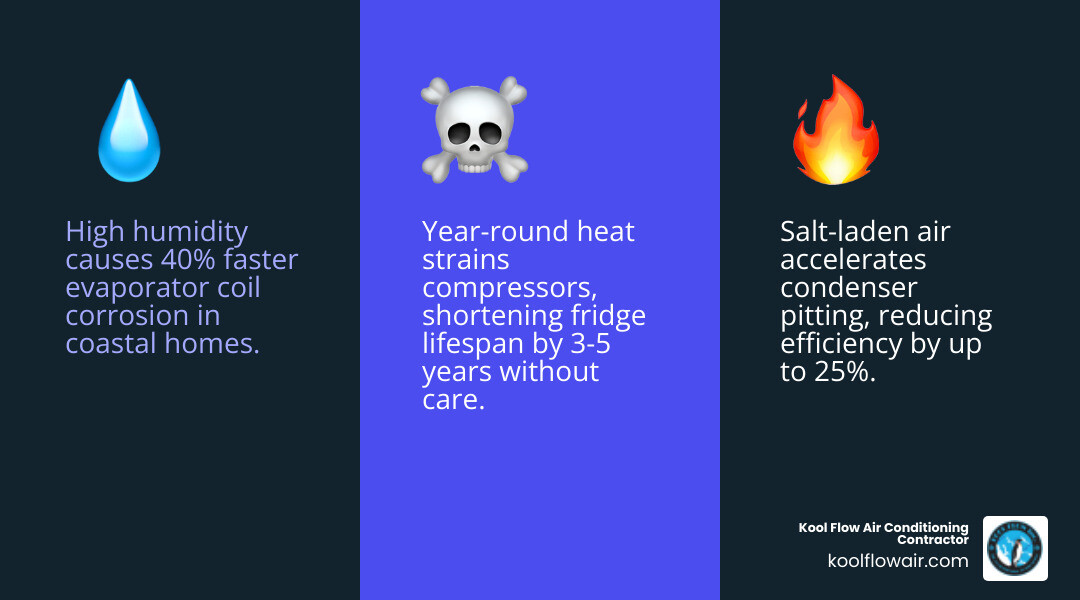 High humidity causes 40% faster evaporator coil corrosion in coastal homes.

Year-round heat strains compressors, shortening fridge lifespan by 3-5 years without care.

Salt-laden air accelerates condenser pitting, reducing efficiency by up to 25%.

Kool Flow Air Conditioning Contractor
koolflowair.com