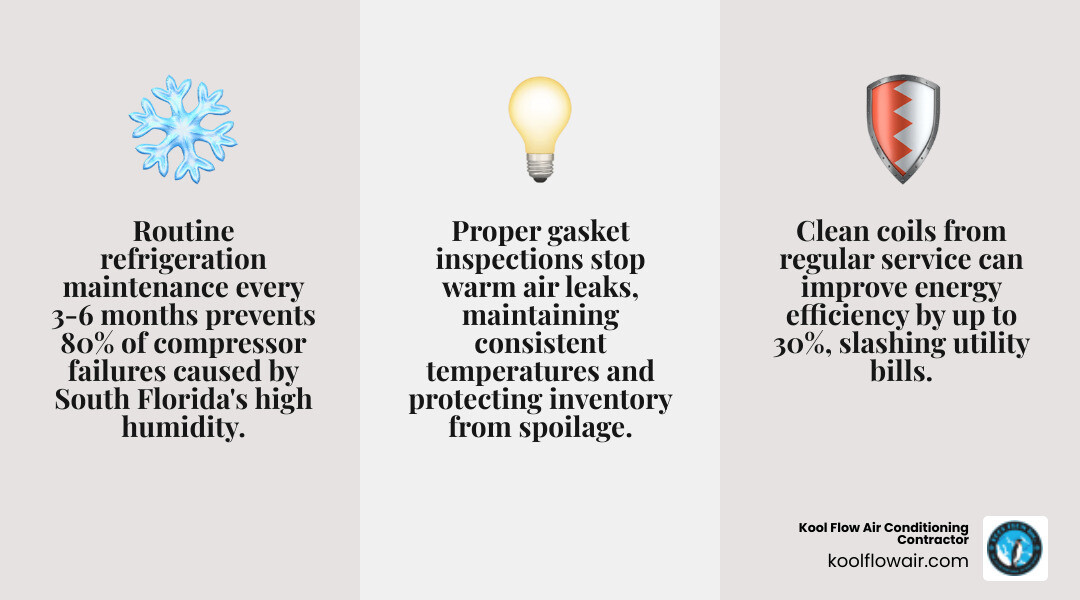 Routine refrigeration maintenance every 3-6 months prevents 80% of compressor failures caused by South Florida's high humidity.

Proper gasket inspections stop warm air leaks, maintaining consistent temperatures and protecting inventory from spoilage.

Clean coils from regular service can improve energy efficiency by up to 30%, slashing utility bills.

Kool Flow Air Conditioning Contractor
koolflowair.com