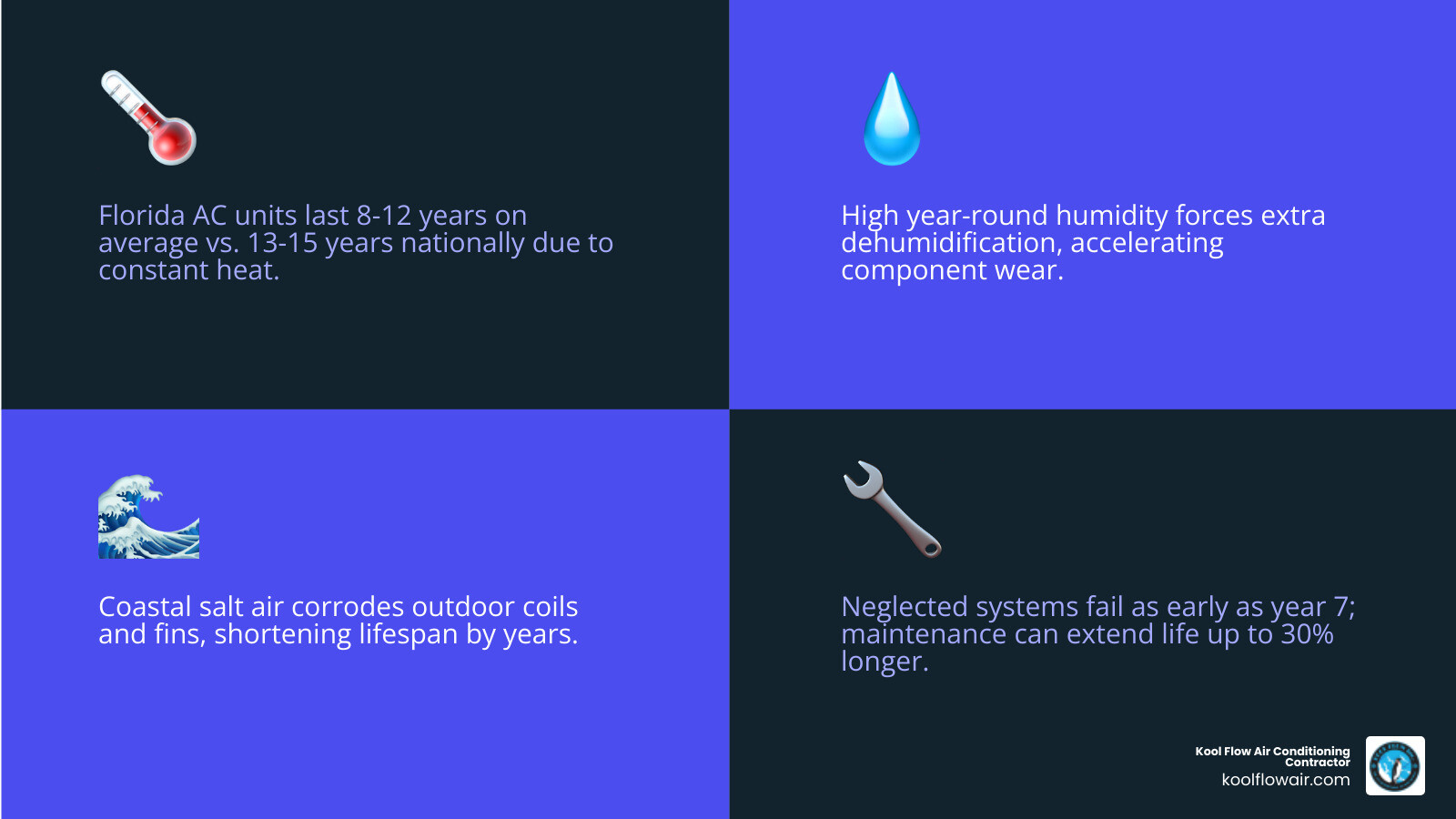 Florida AC units last 8-12 years on average vs. 13-15 years nationally due to constant heat.

High year-round humidity forces extra dehumidification, accelerating component wear.

Coastal salt air corrodes outdoor coils and fins, shortening lifespan by years.

Neglected systems fail as early as year 7; maintenance can extend life up to 30% longer.

Kool Flow Air Conditioning Contractor
koolflowair.com